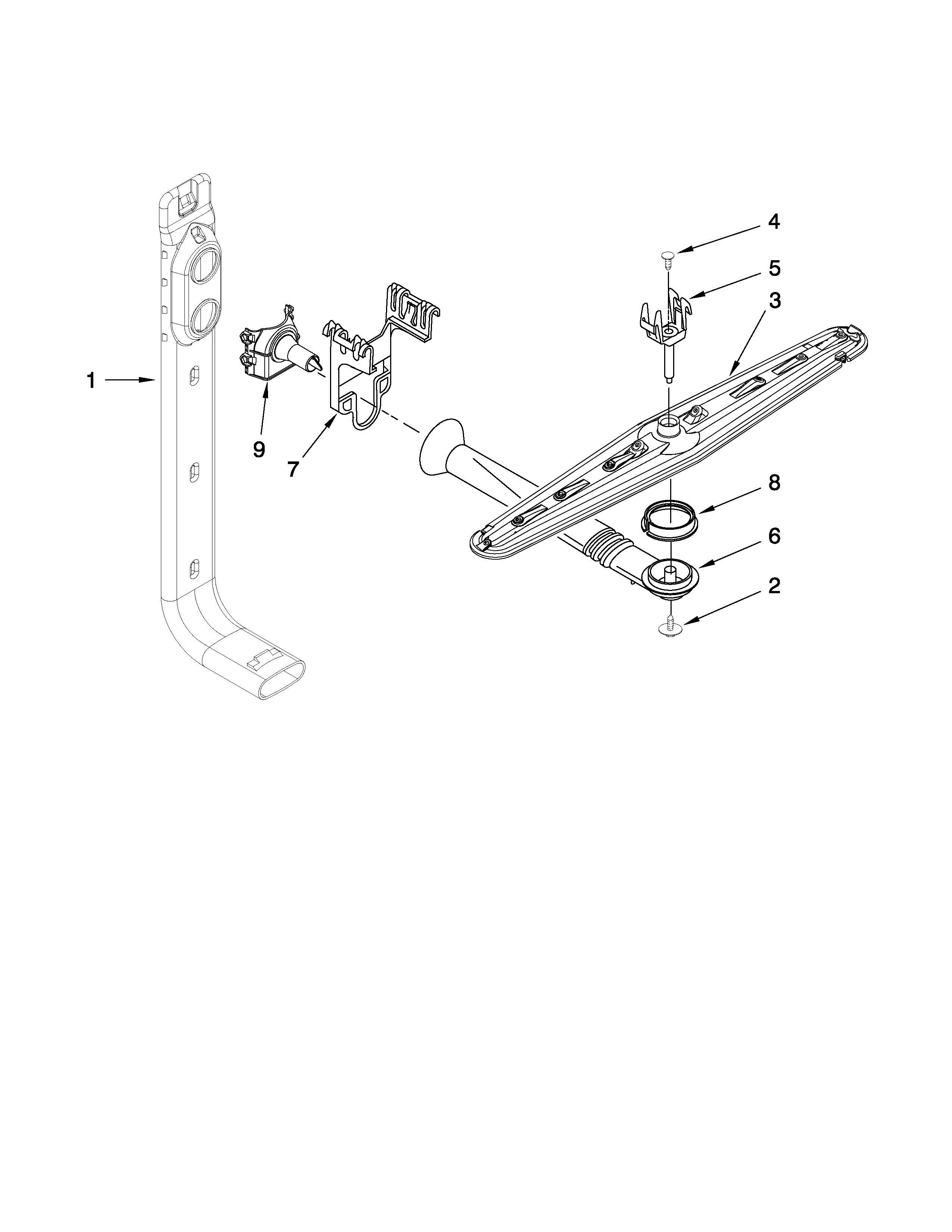 4
5
3
1
9
7
8
6
2