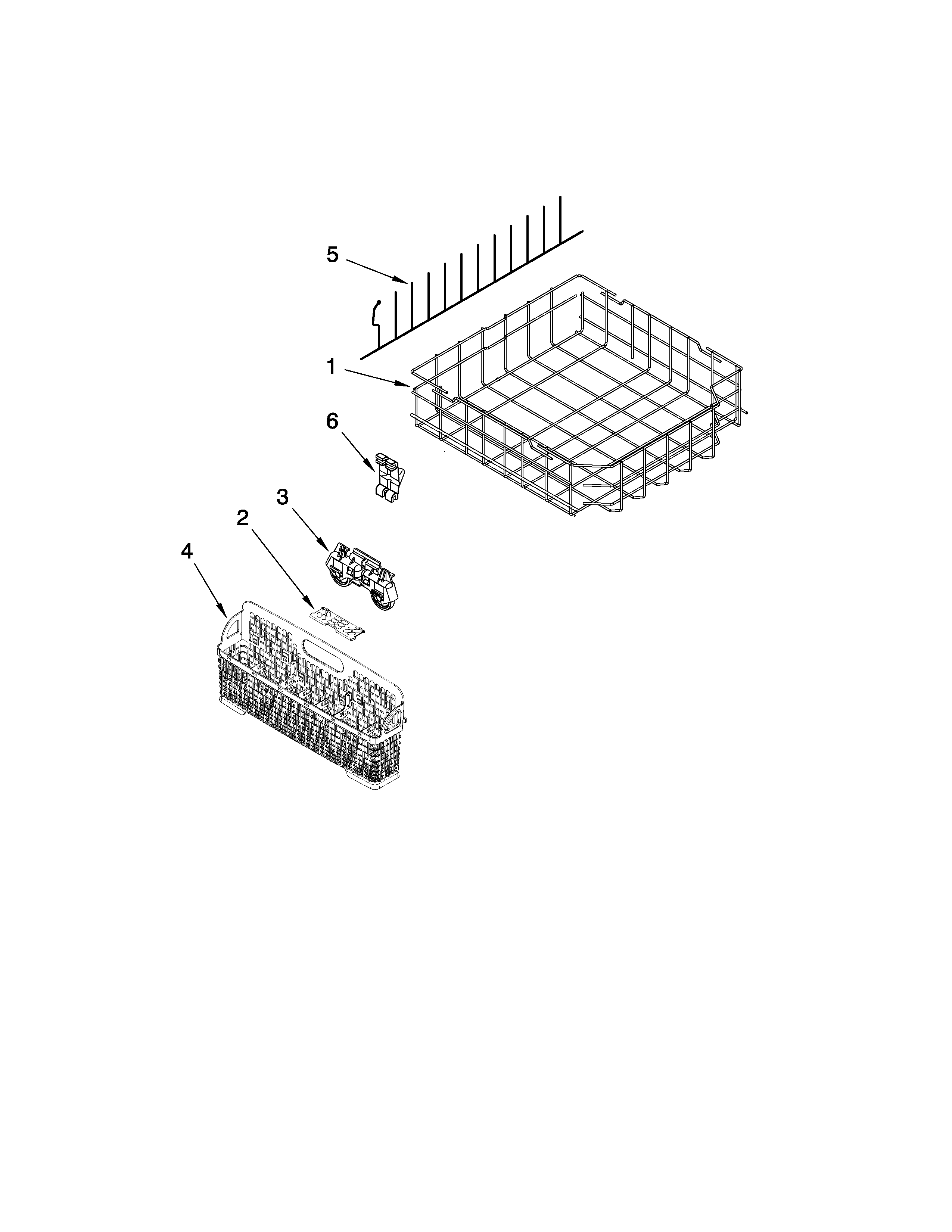 5

1

6

3

2

4