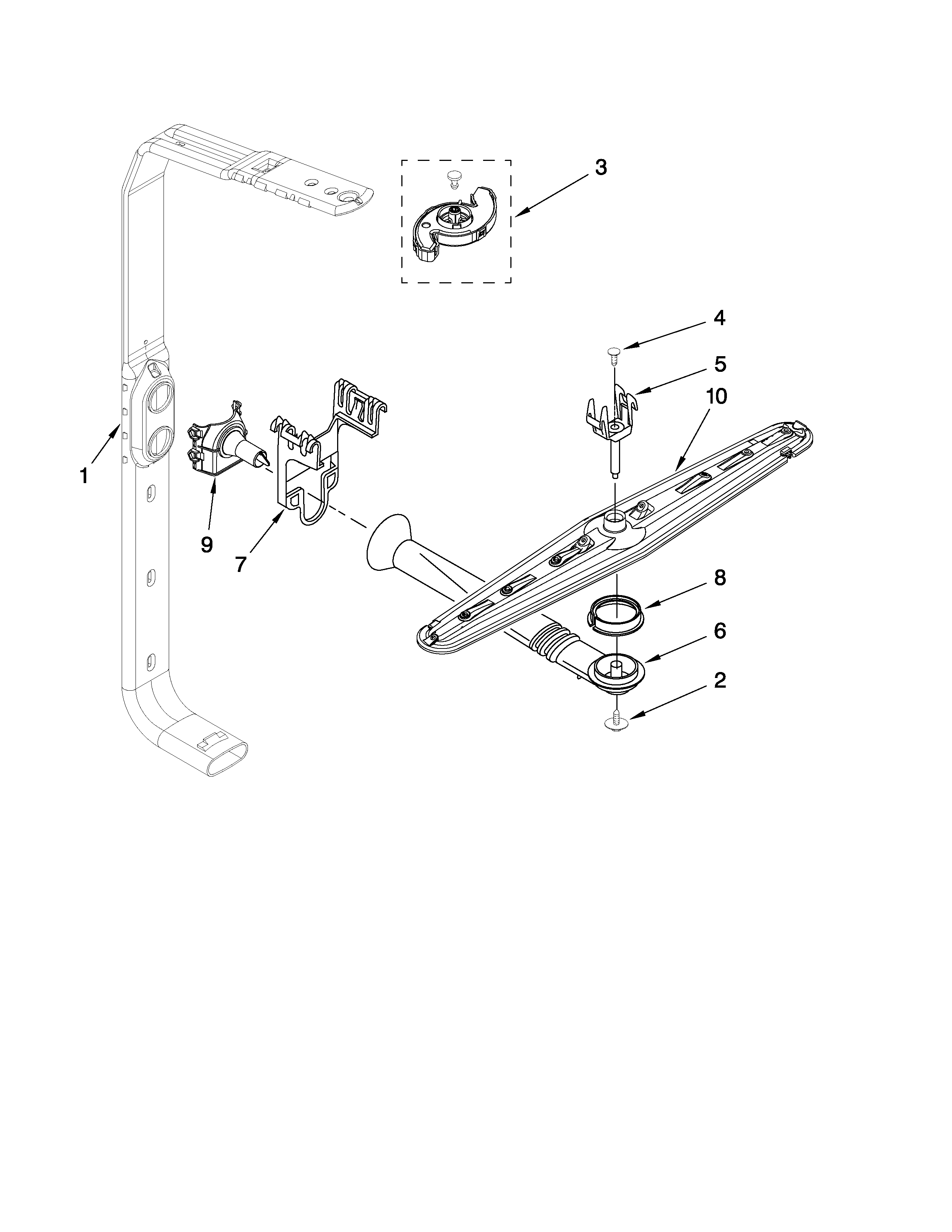 3

4

5

10

1

9

7

8

6

2