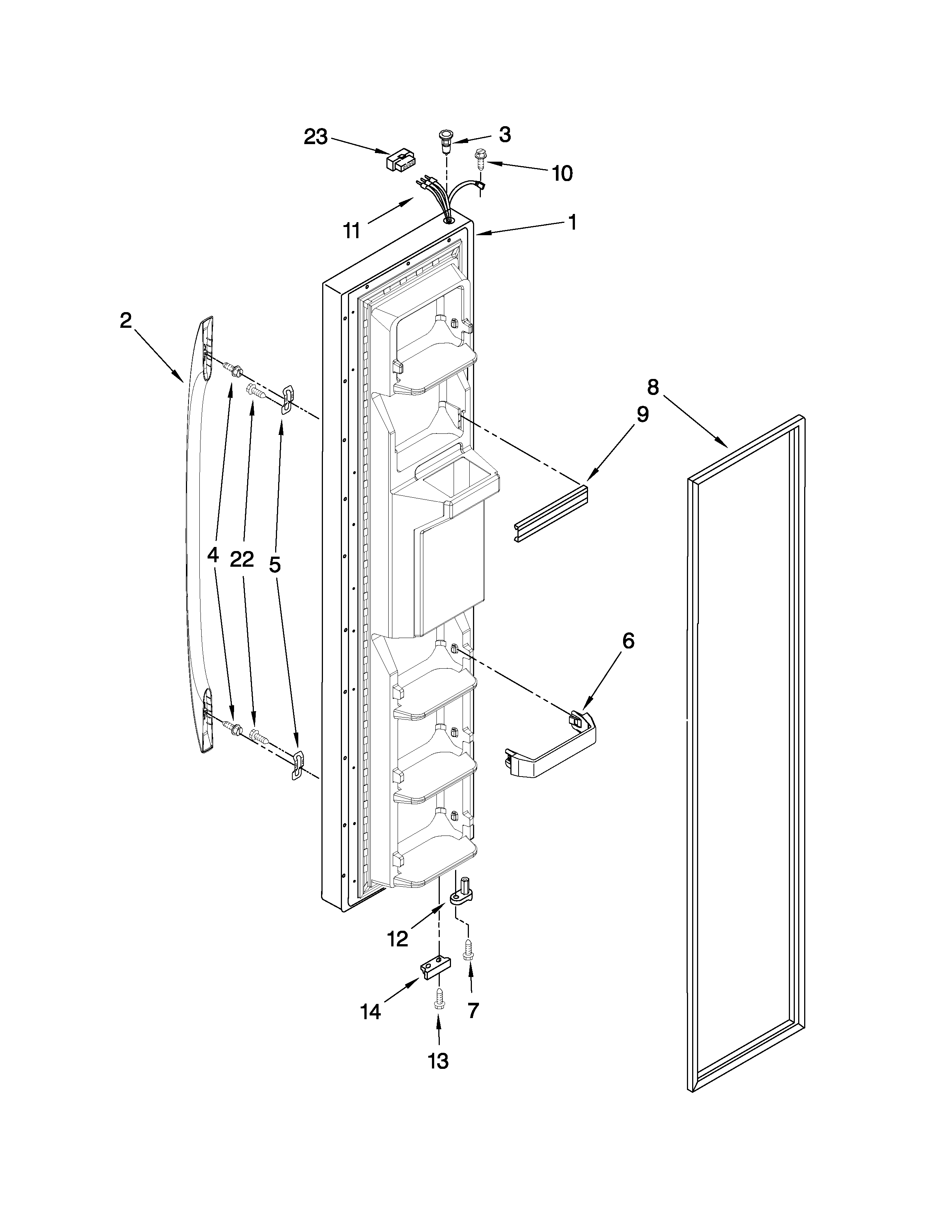 23
3
10
11
1
2
8
9
4
22
5
6
12
14
7
13