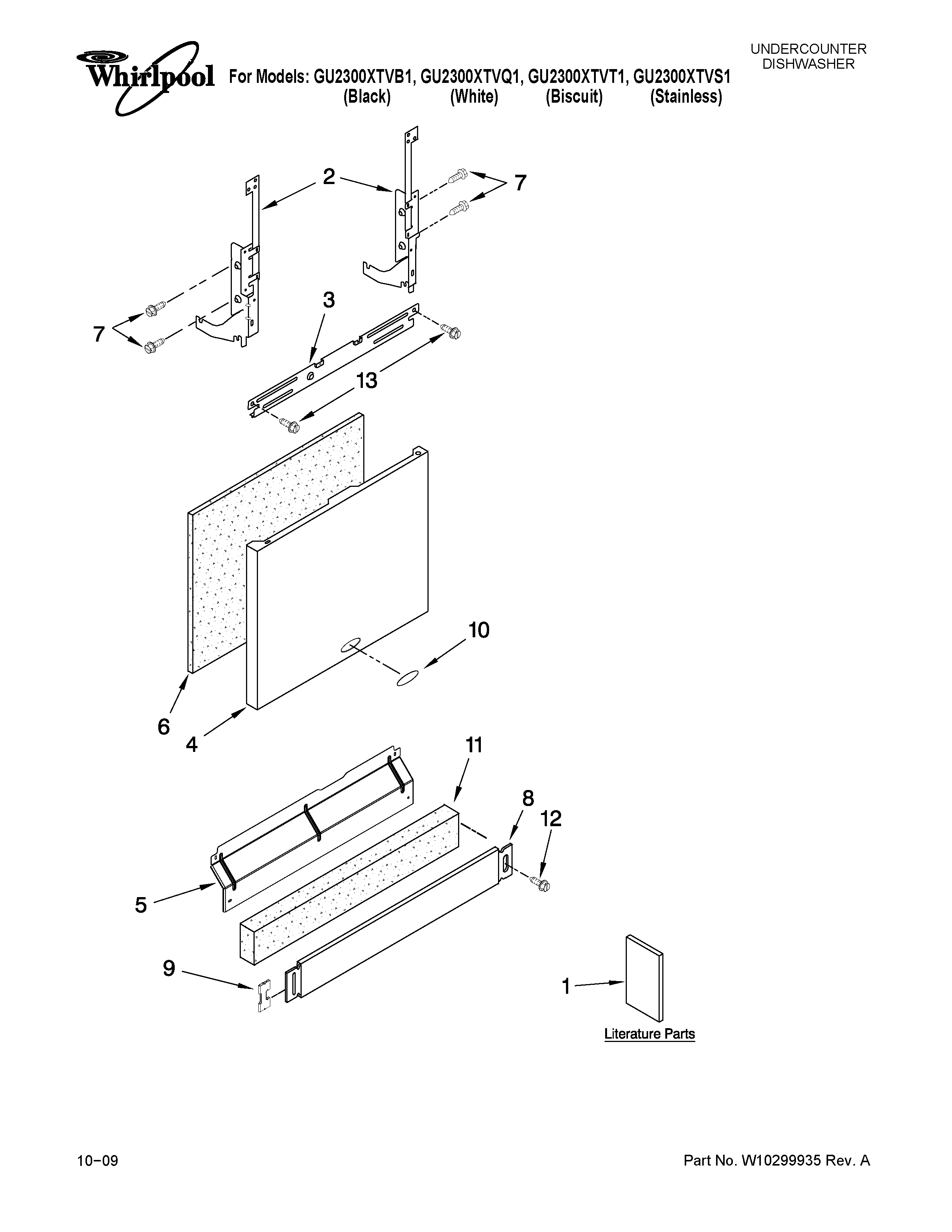 Whirlpool

For Models: GU2300XTVB1, GU2300XTVQ1, GU2300XTVT1, GU2300XTVS1
(Black) (White) (Biscuit) (Stainless)

UNDERCOUNTER
DISHWASHER

2

7

7

3

13

10

6

4

11

8

12

5

9

1

Literature Parts

10−09

Part No. W10299935 Rev. A