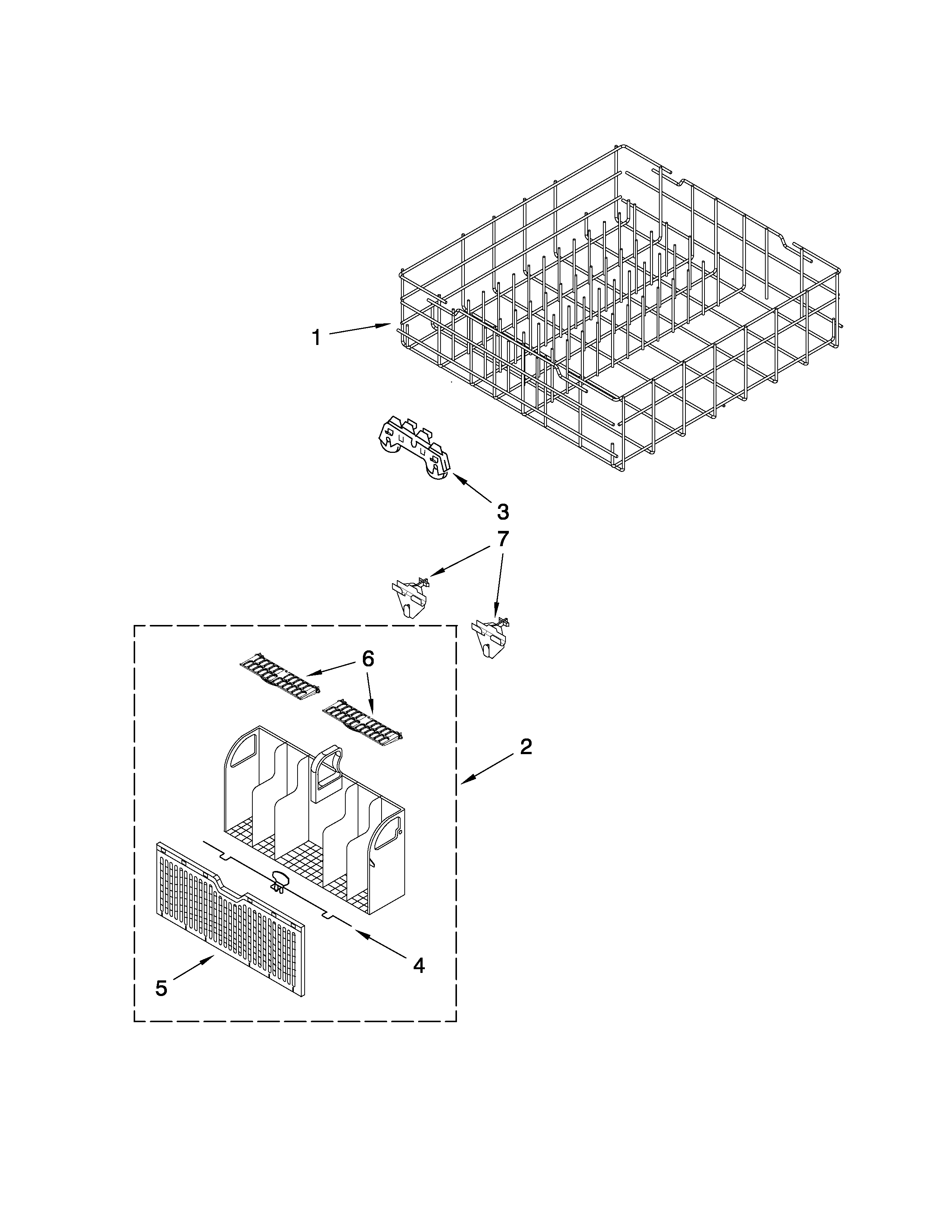 1

3

7

6

2

4

5