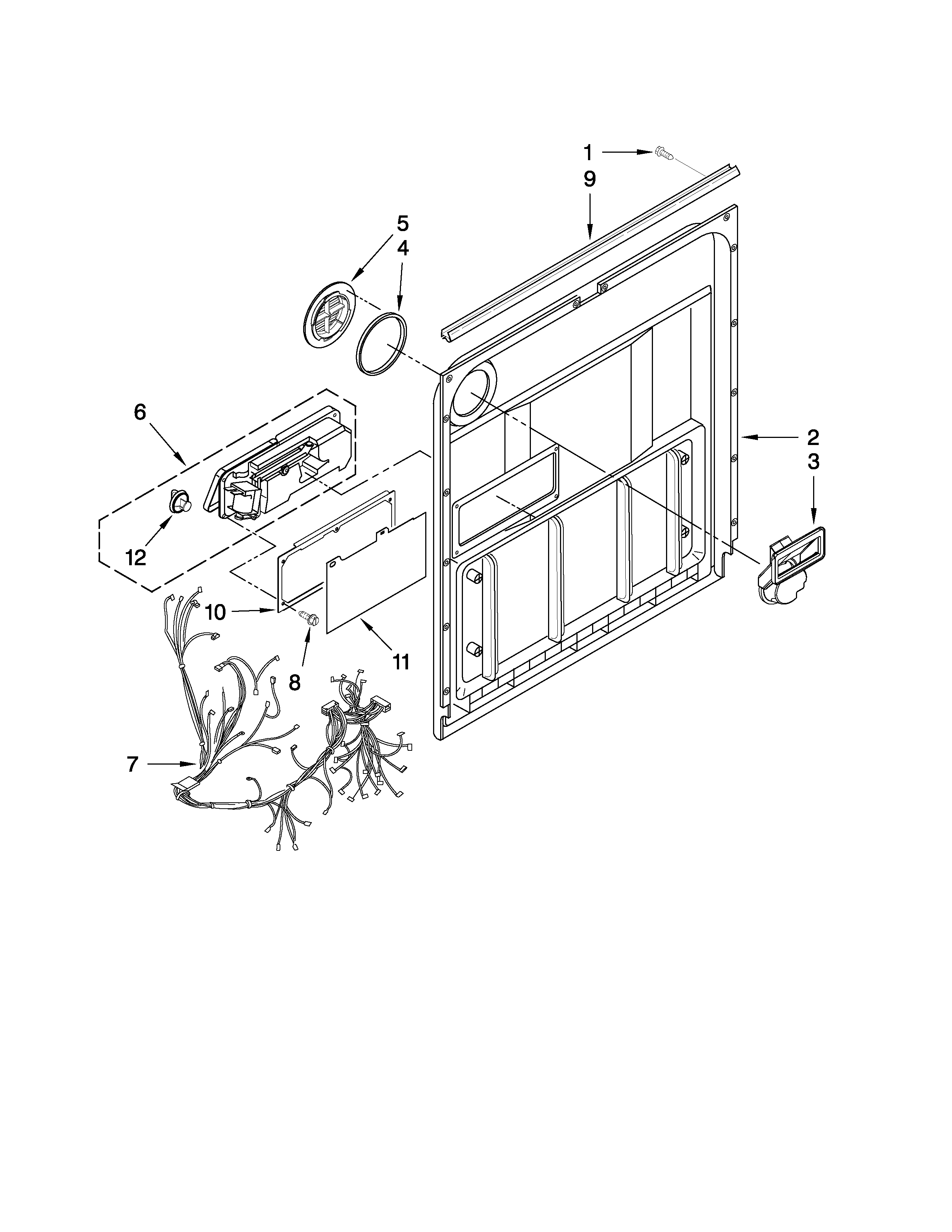 1
9
5
4
6
2
3
12
10
8
11
7