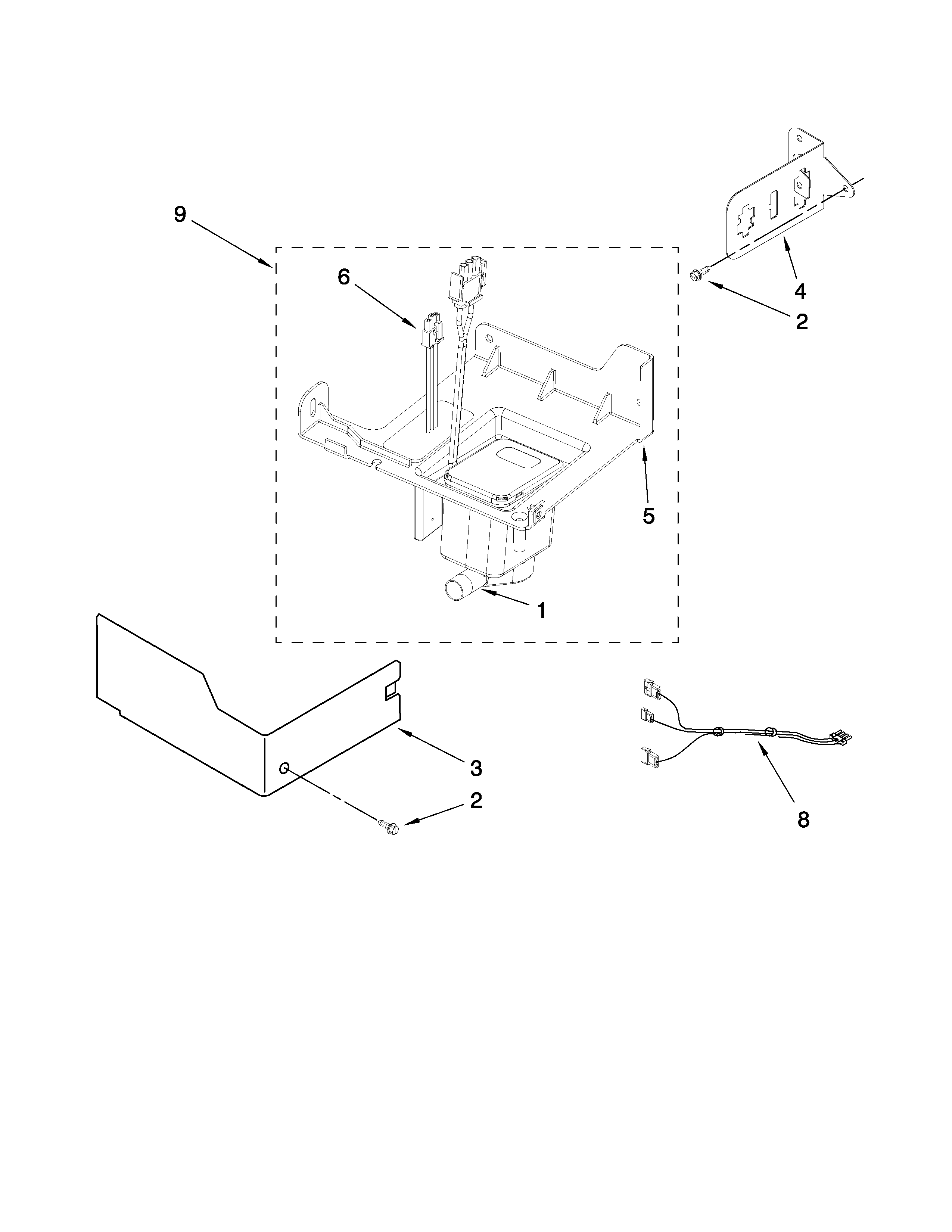 9

6

4

2

5

1

3

2

8