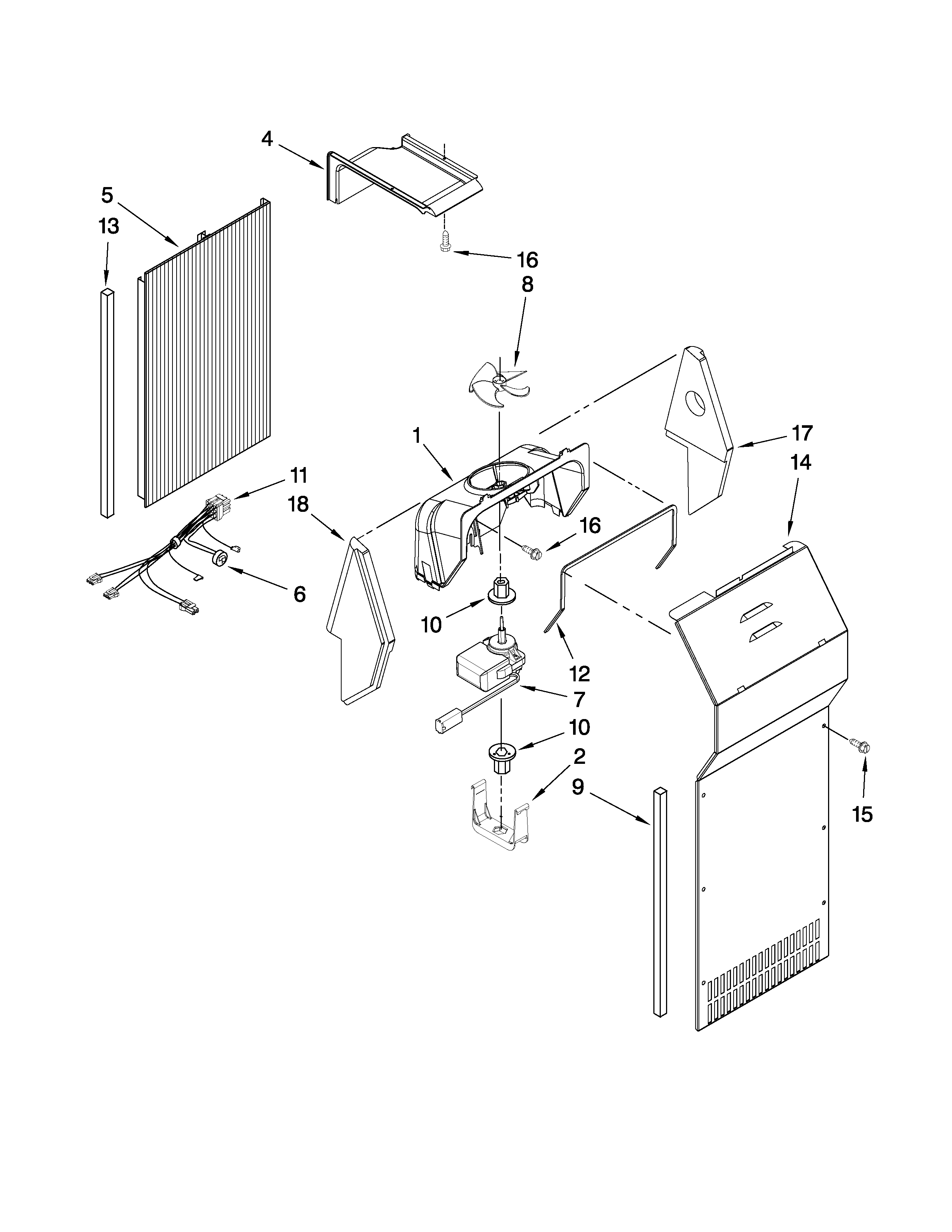 4
5
13
16
8
1
17
14
11
18
16
6
10
12
7
10
2
9
15