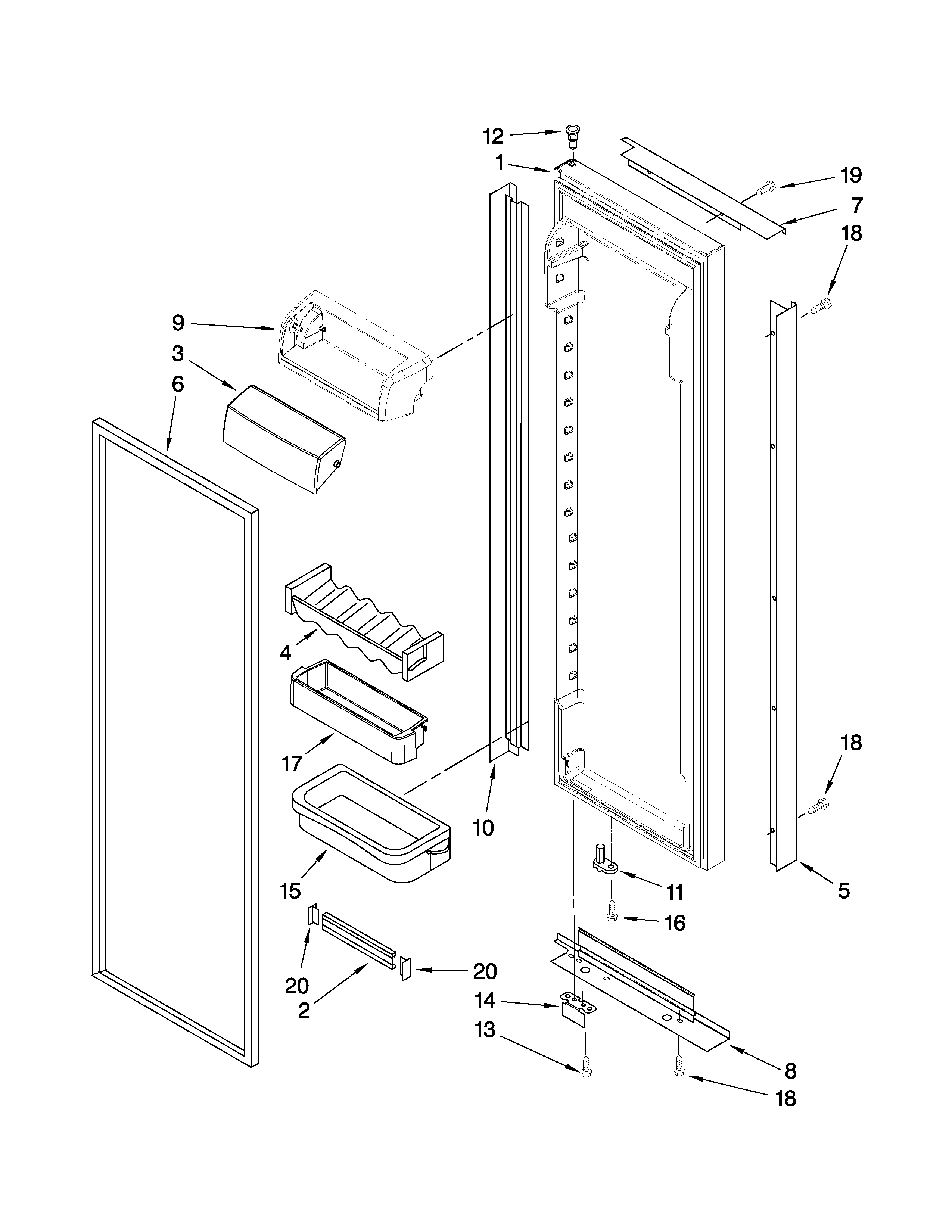 12
1
19
7
18
9
3
6
4
17
10
18
15
11
5
16
20
20
2
14
13
8
18