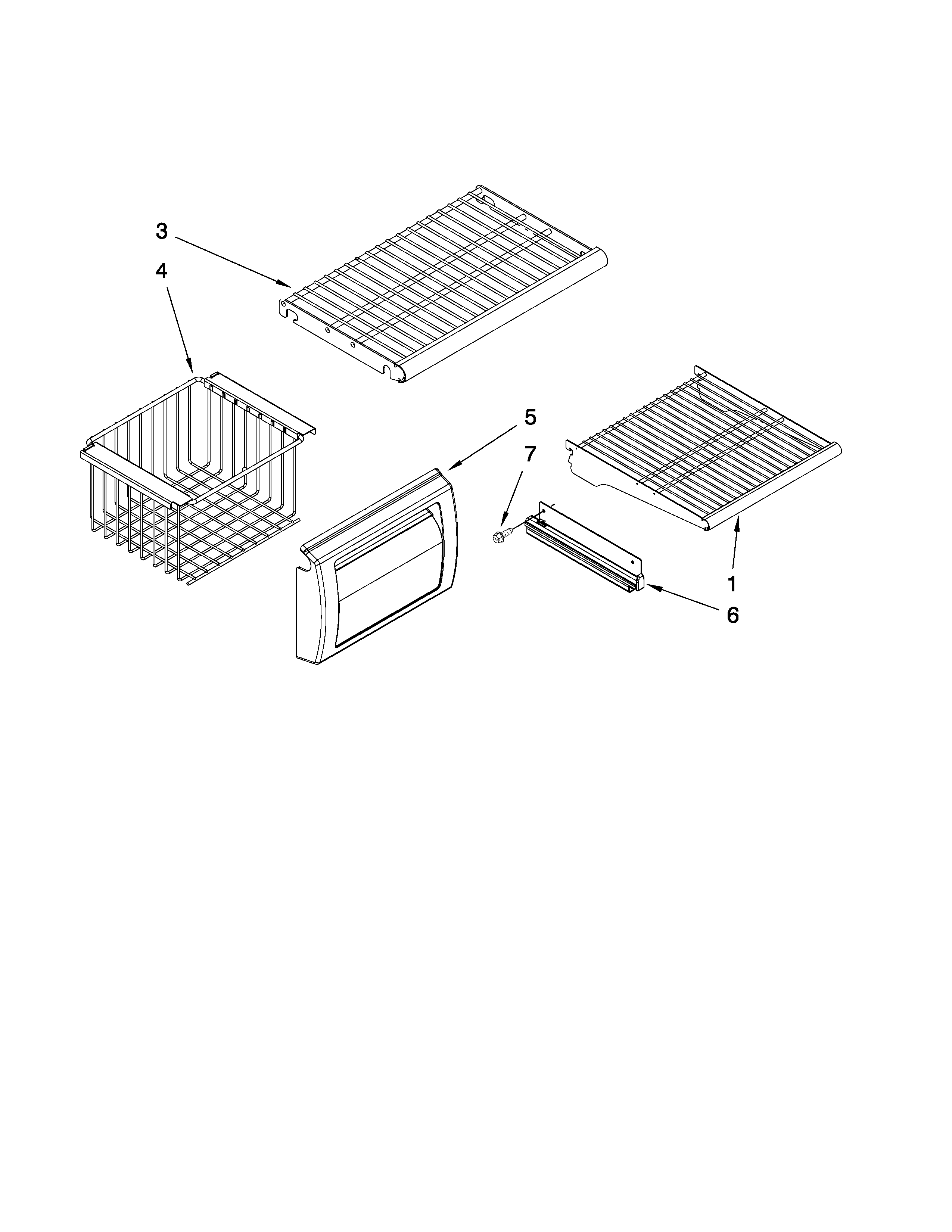 3
4
5
7
1
6