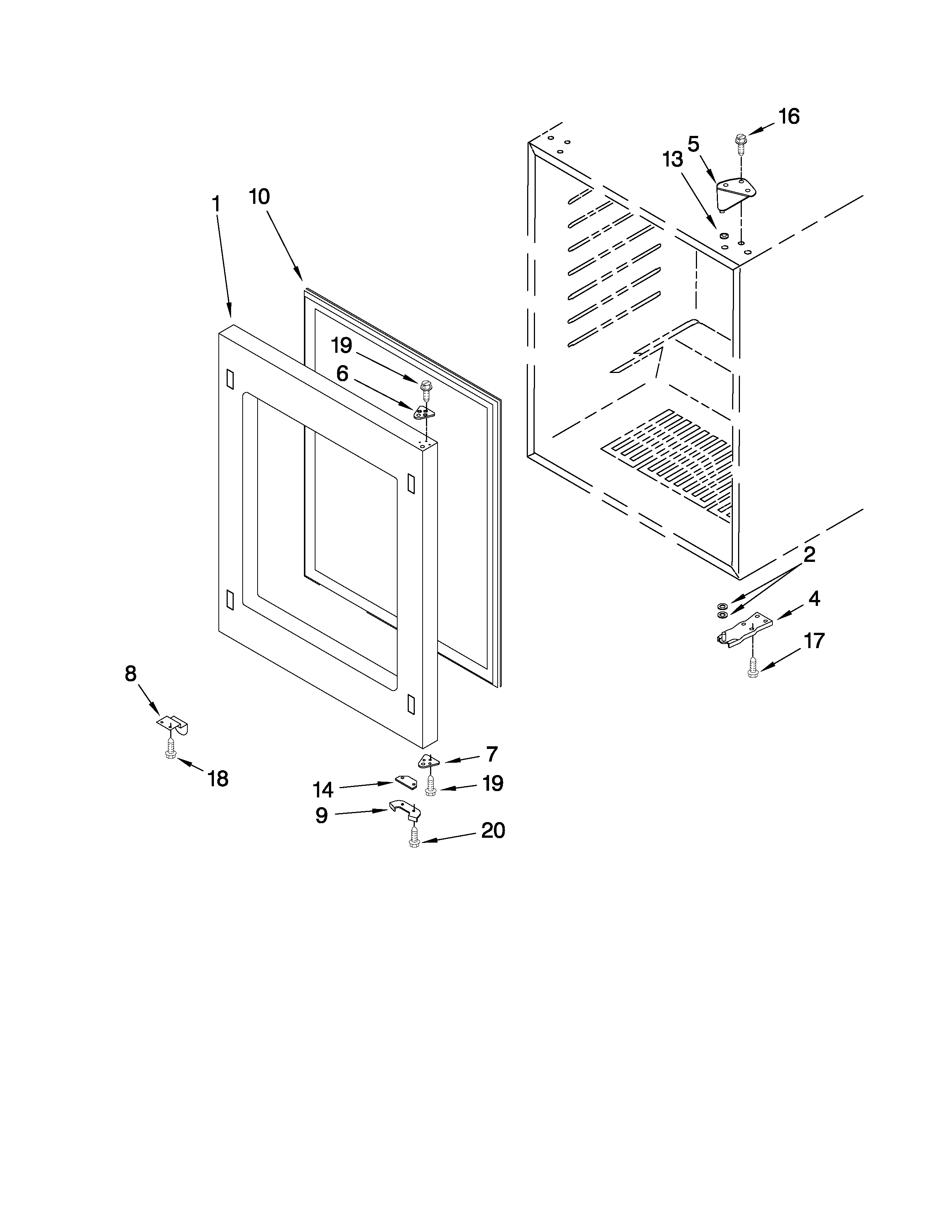 16
5
13
1
10
19
6
2
4
17
8
18
7
14
19
9
20