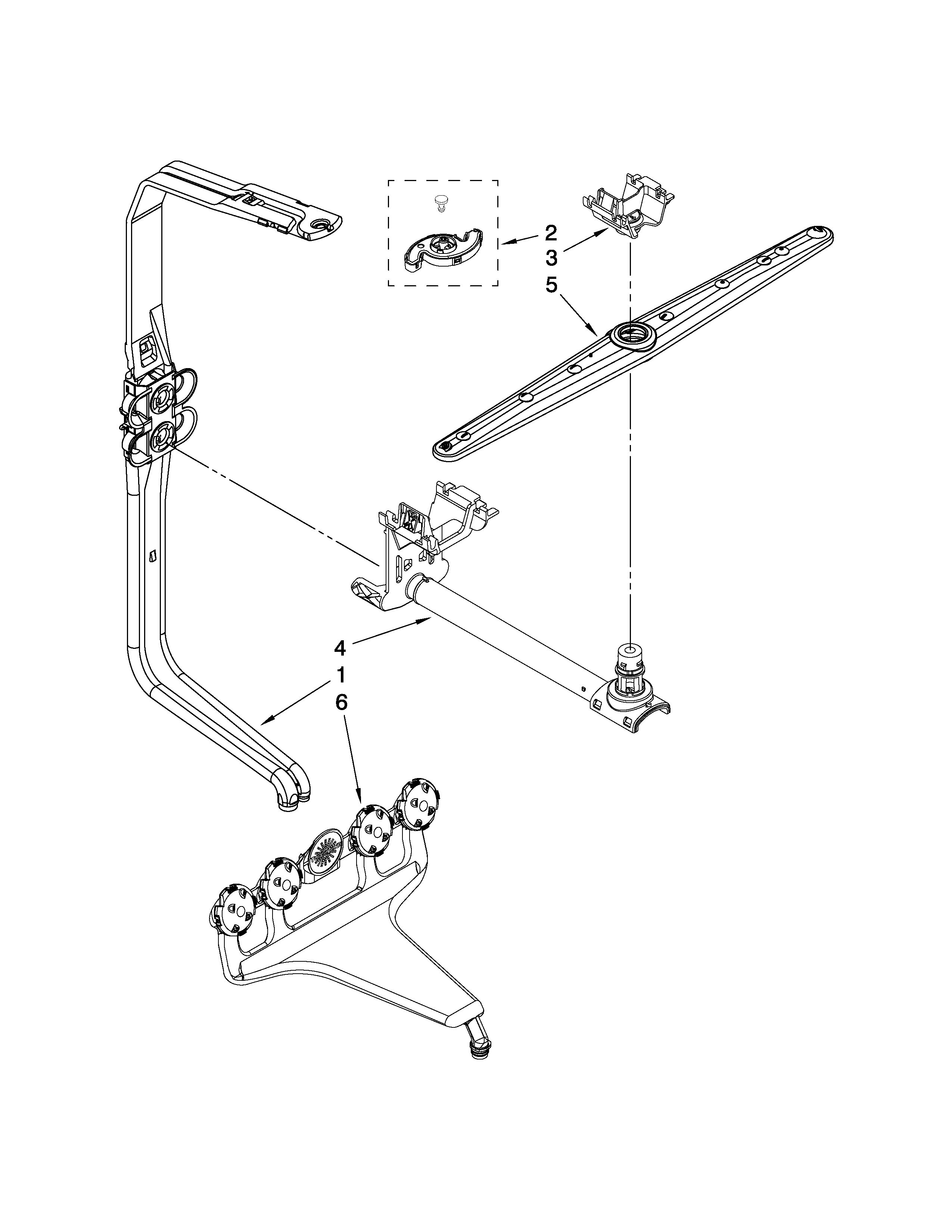 2
3
5
4
1
6