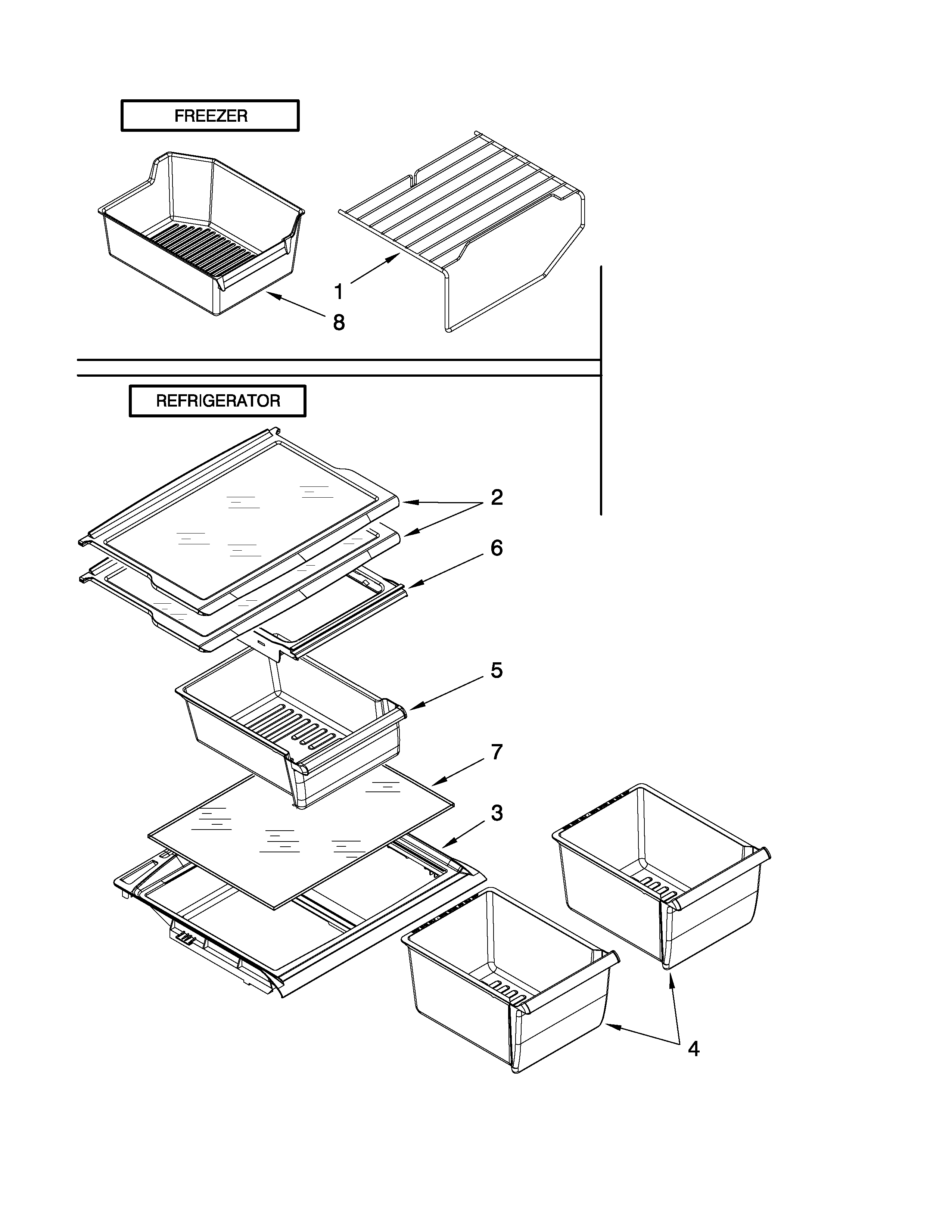 FREEZER

1

8

REFRIGERATOR

2

6

5

7

3

4