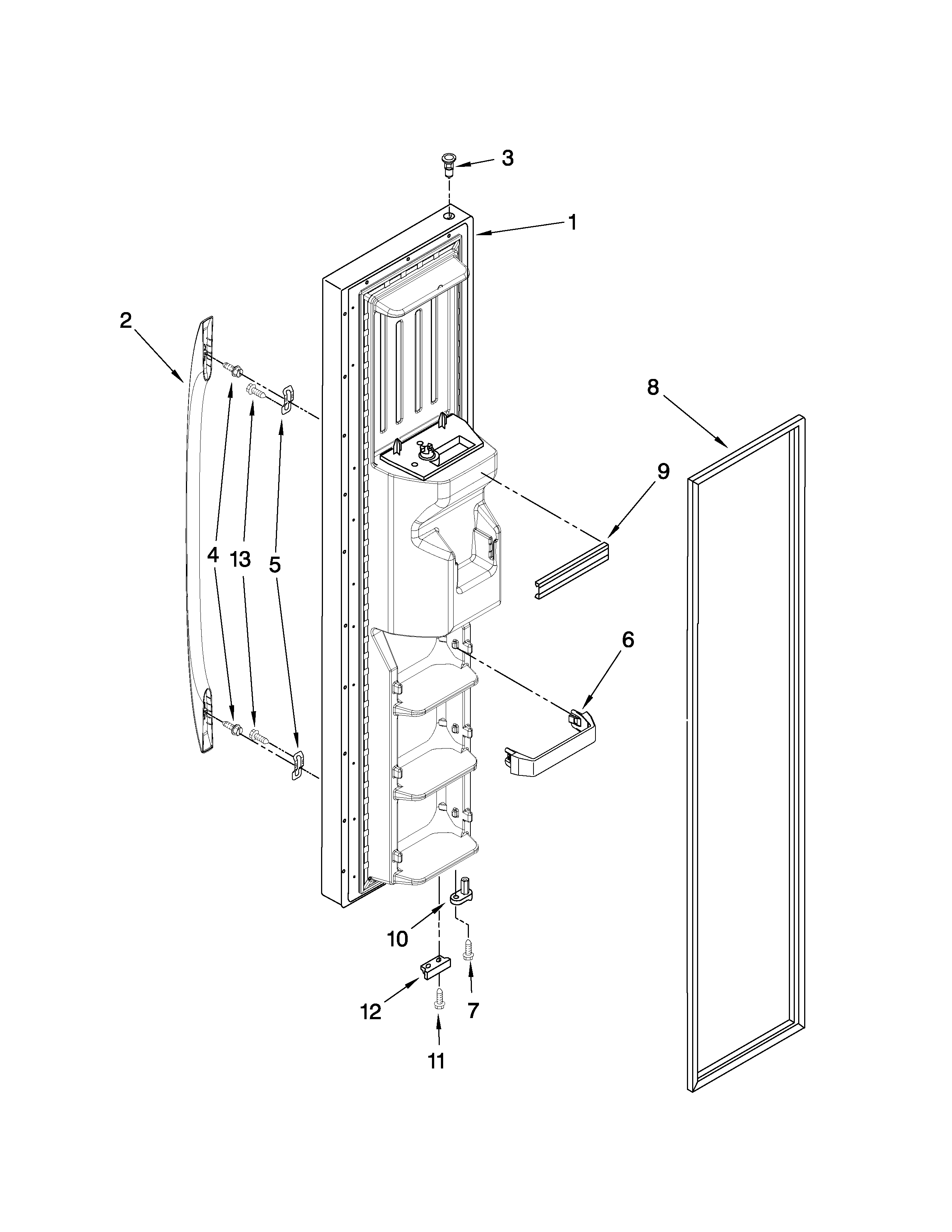 3
1
2
8
9
4
13
5
6
10
12
7
11