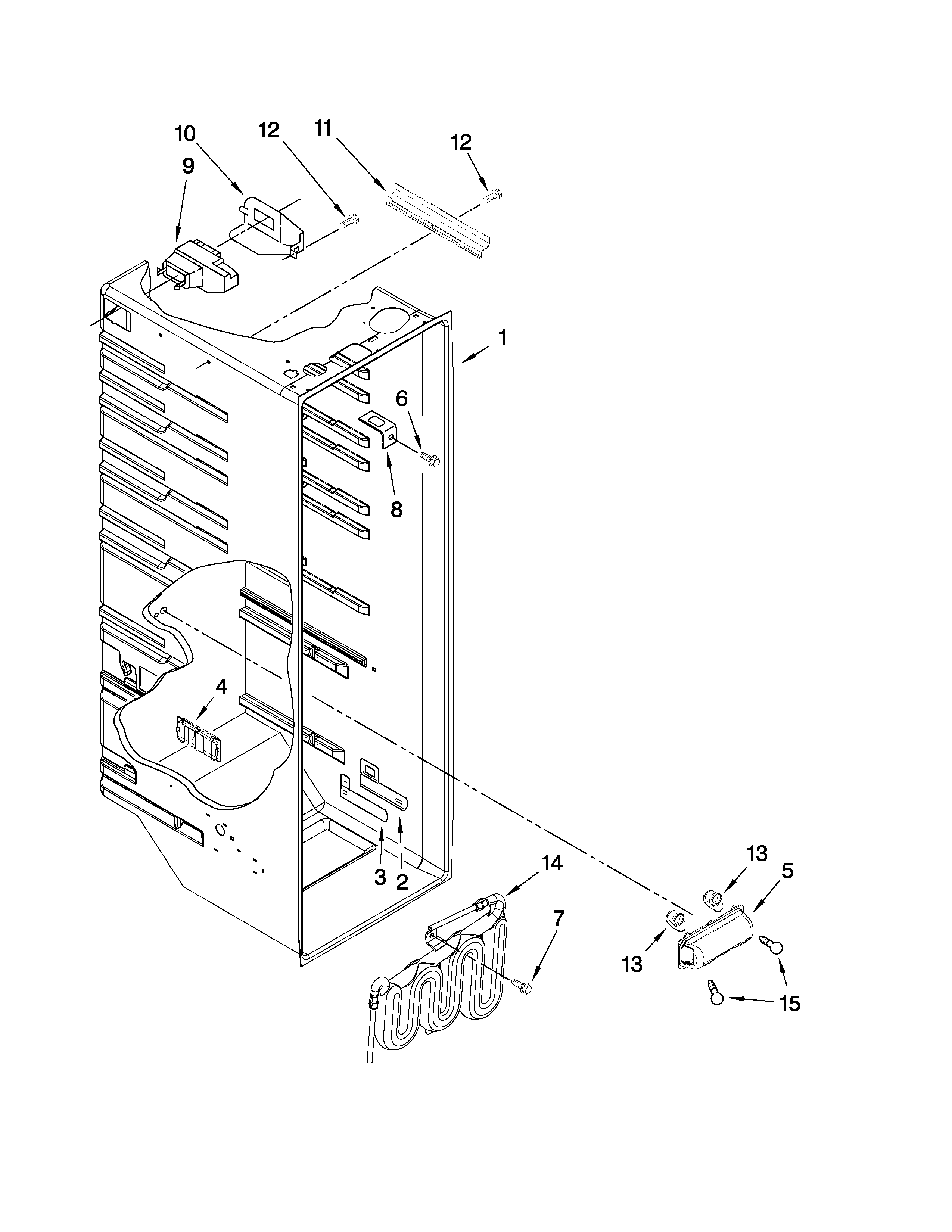 10
12
11
12
9
1
6
8
4
3
2
14
13
5
7
13
15