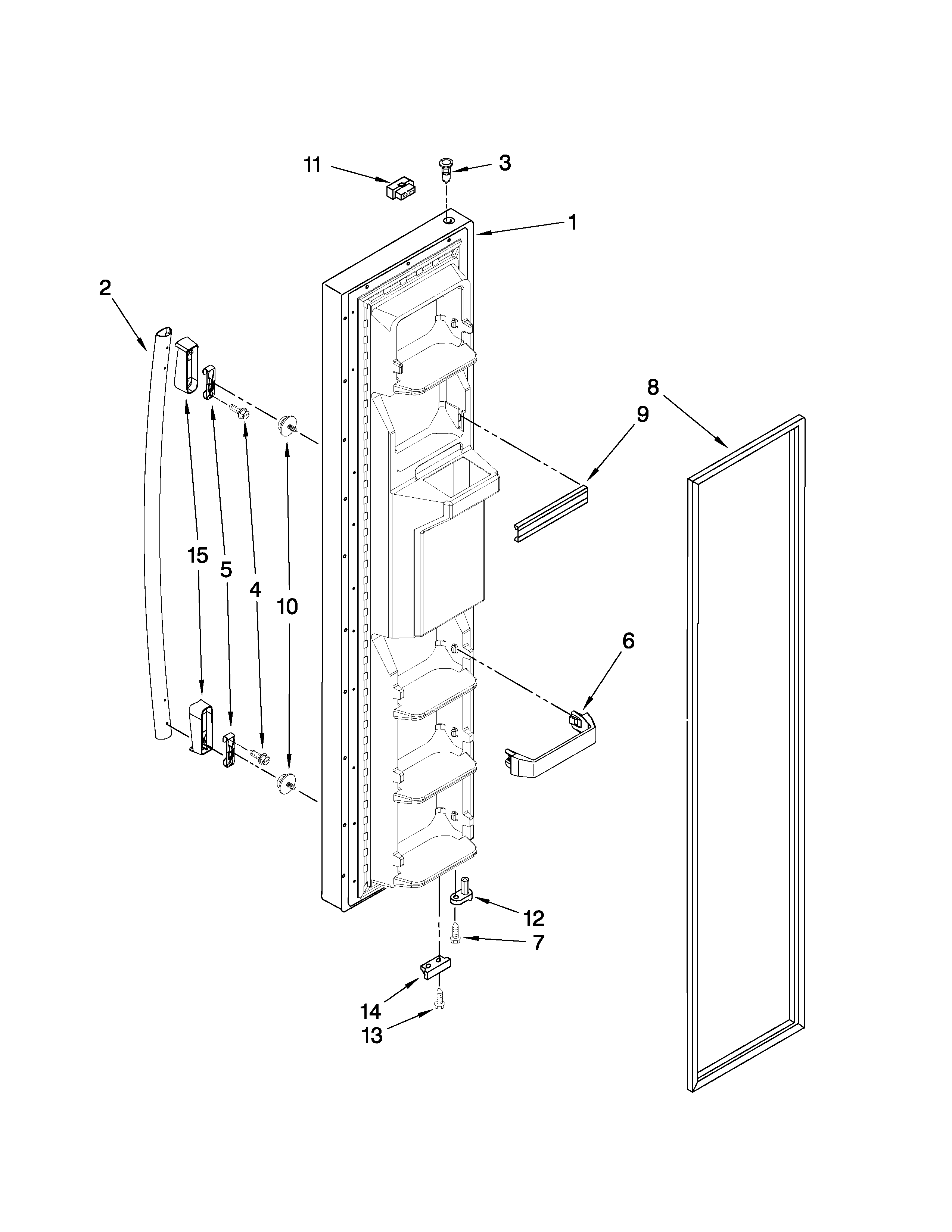 11
3
1
2
8
9
15
5
4
10
6
12
7
14
13