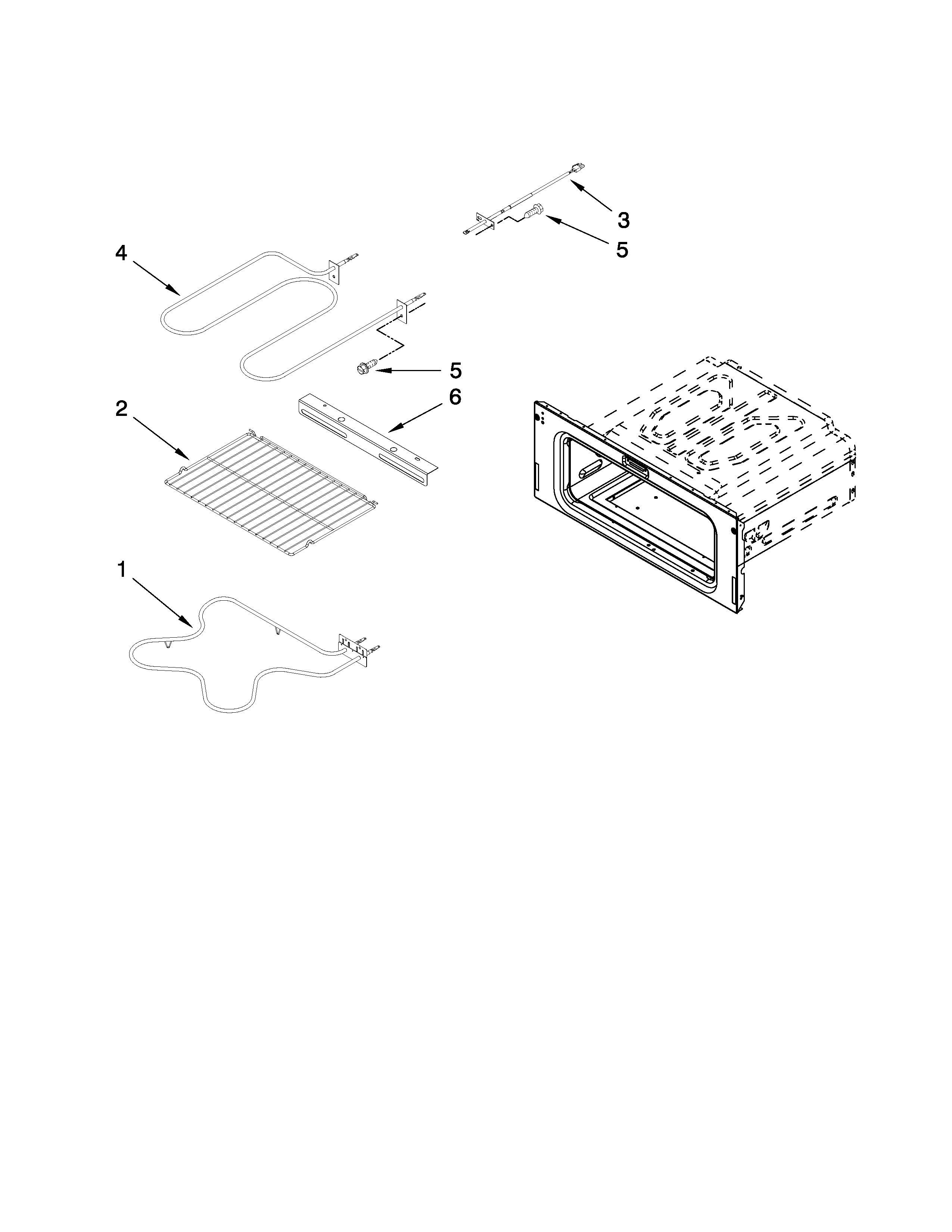 3
5
4
5
6
2
1