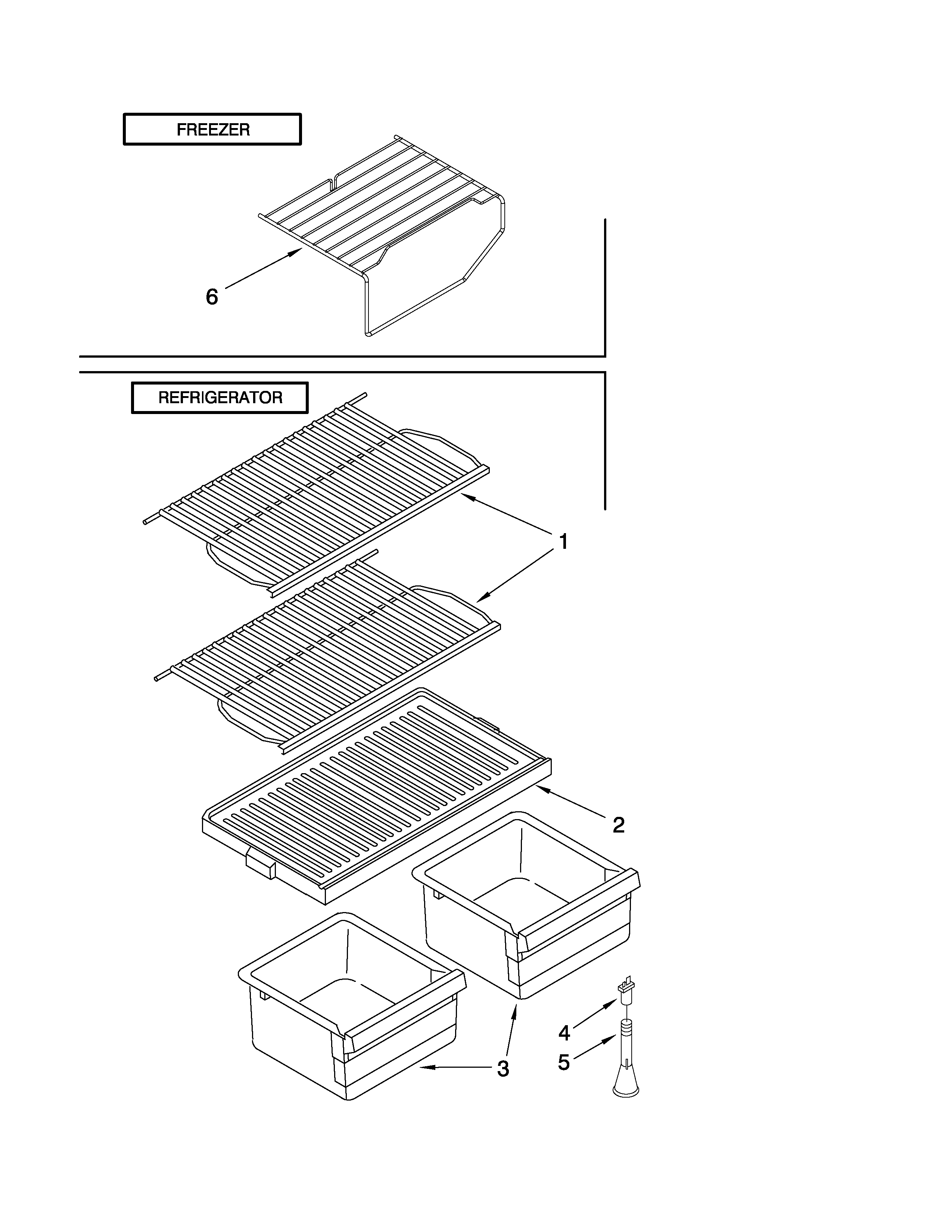 FREEZER

6

REFRIGERATOR

1

2

3

4

5