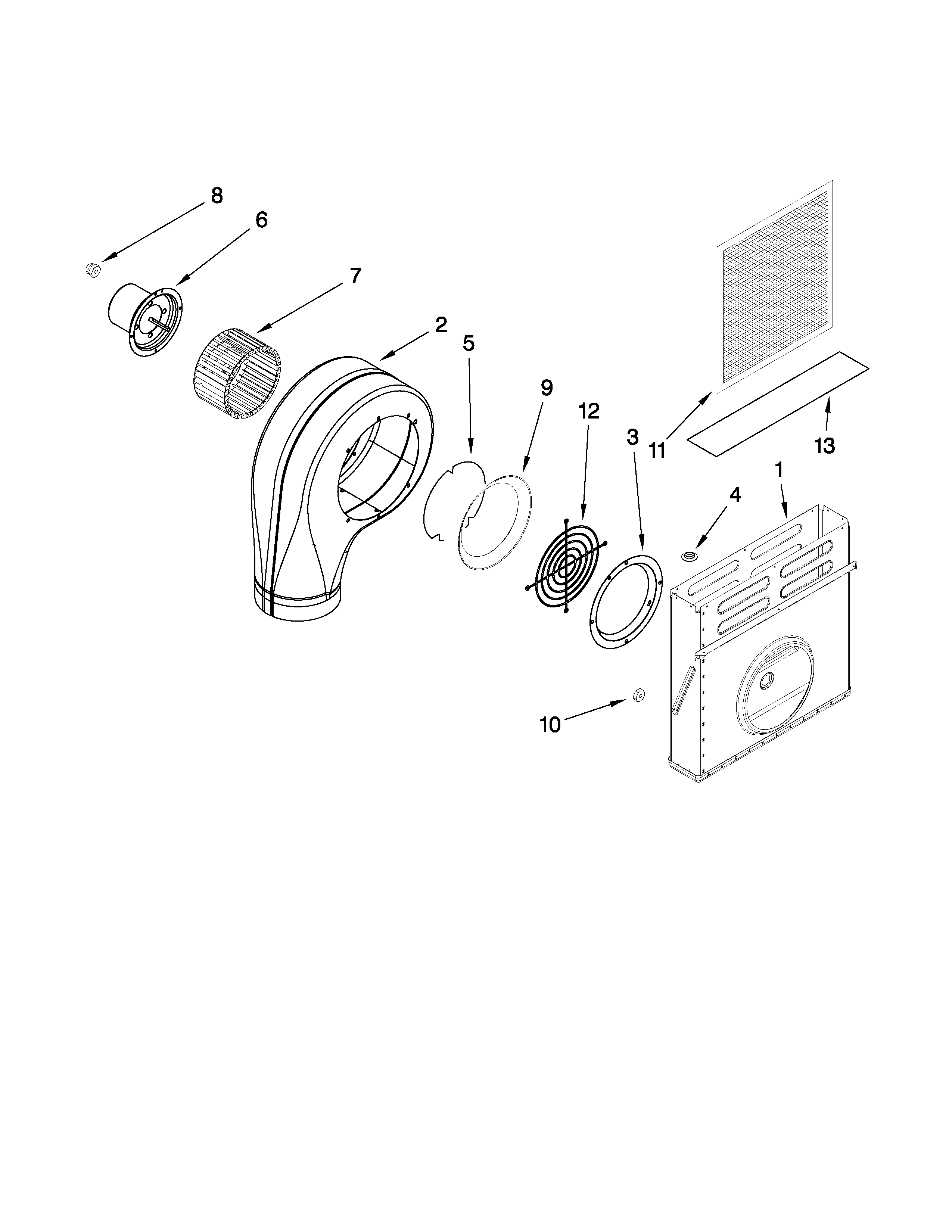 8
6
7
2
5
9
12
3
11
13
1
4
10