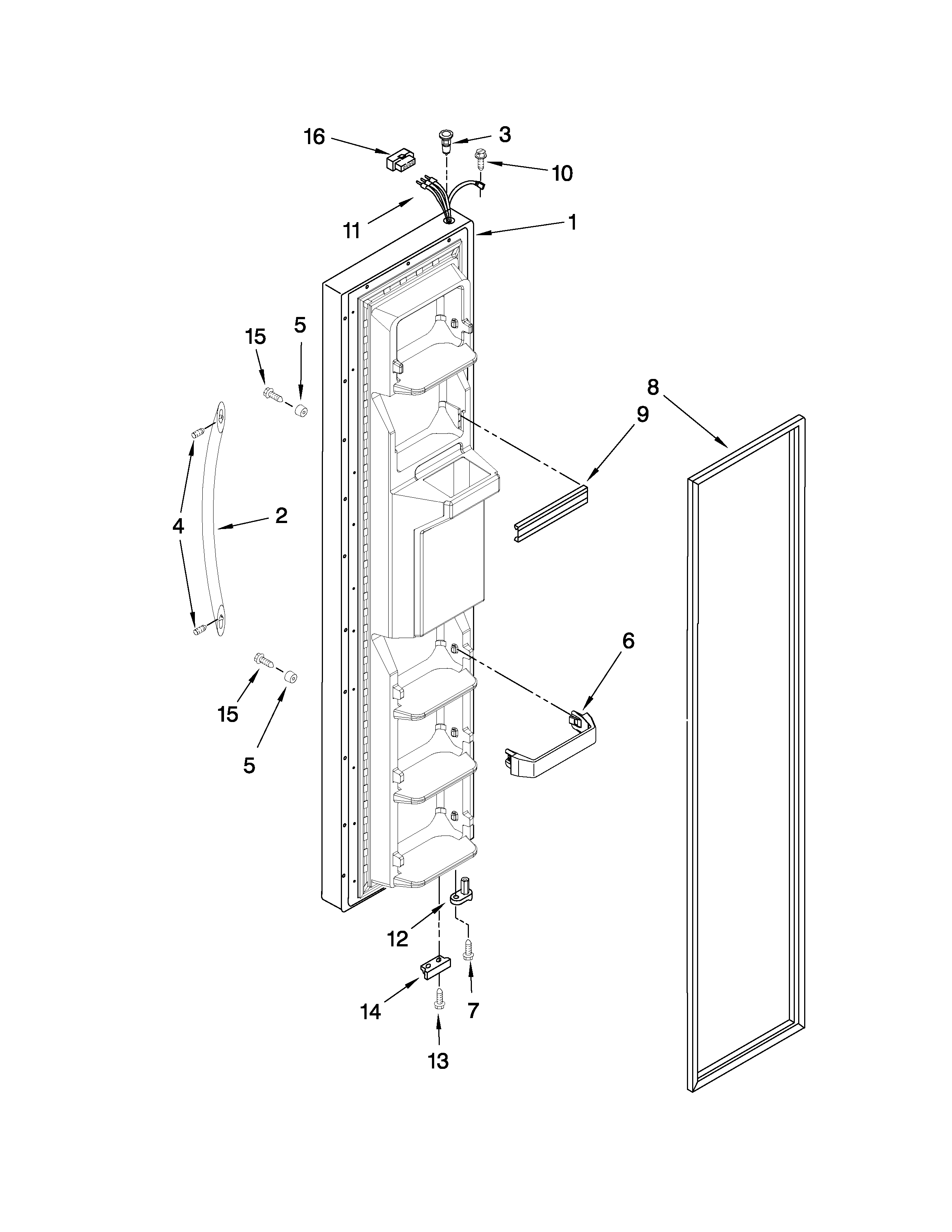 16
3
10
11
1
15
5
8
9
4
2
6
15
5
12
14
7
13