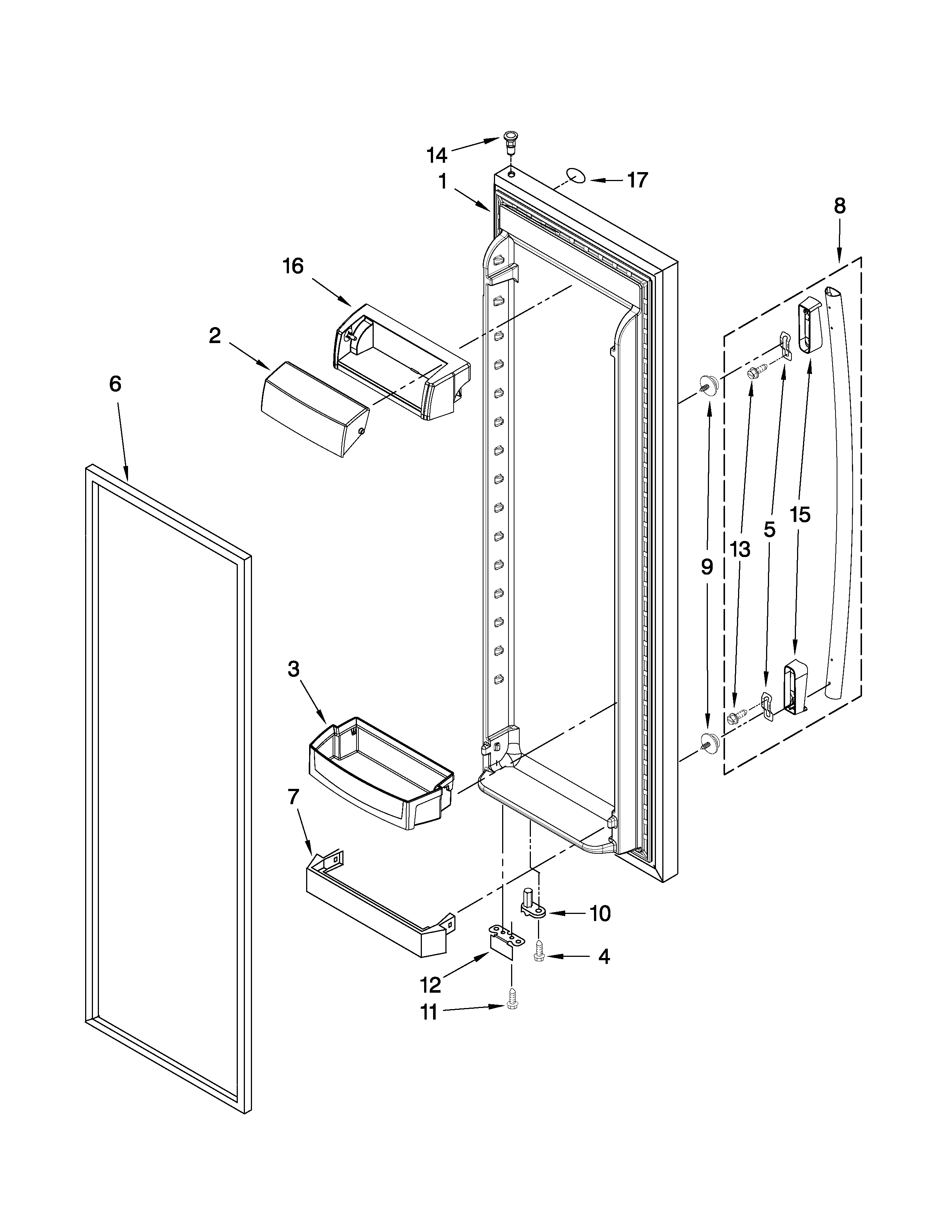 14
1
17
8
16
2
6
9
13
5
15
3
7
10
4
12
11