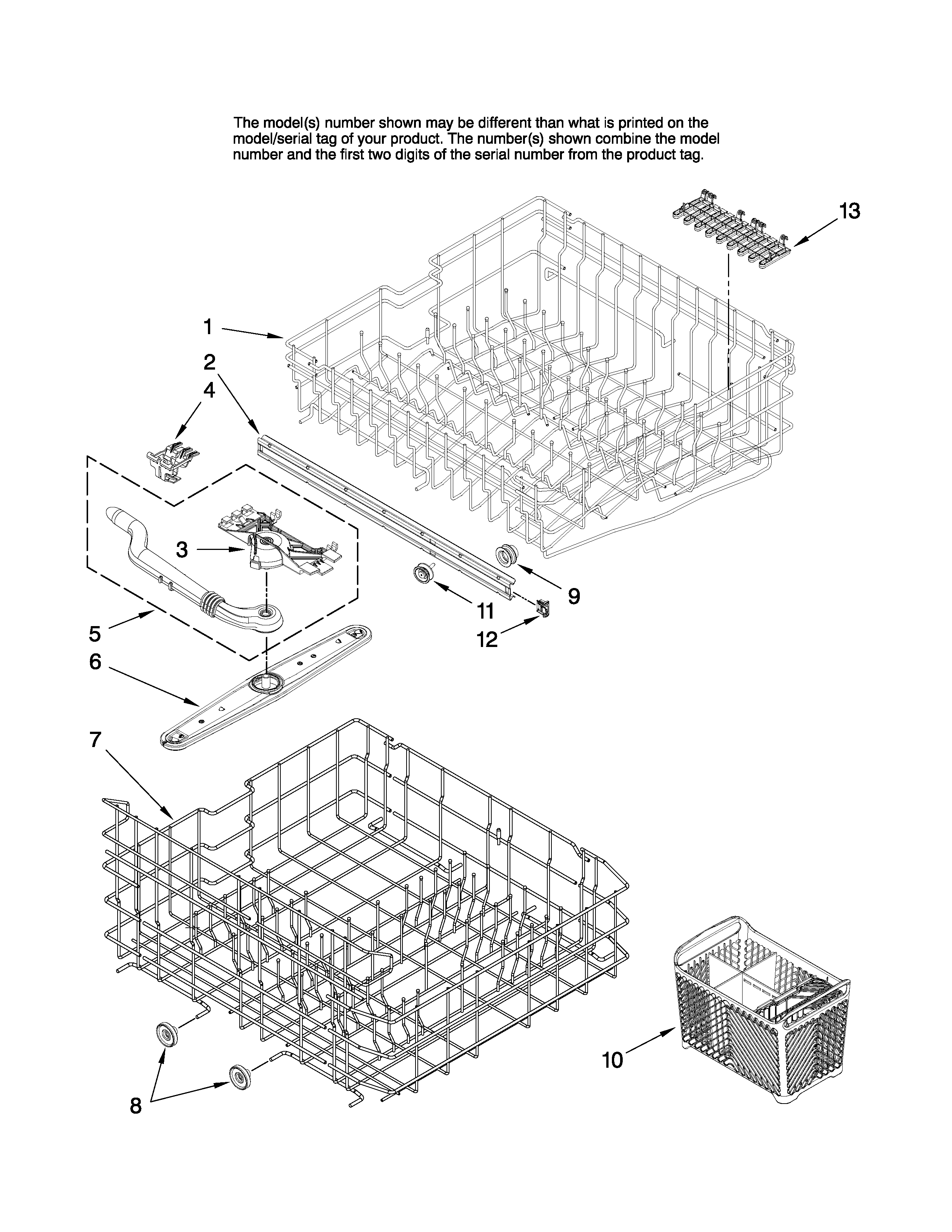 The model(s) number shown may be different than what is printed on the model/serial tag of your product. The number(s) shown combine the model number and the first two digits of the serial number from the product tag.

13

1

2

4

3

9

11

12

5

6

7

10

8