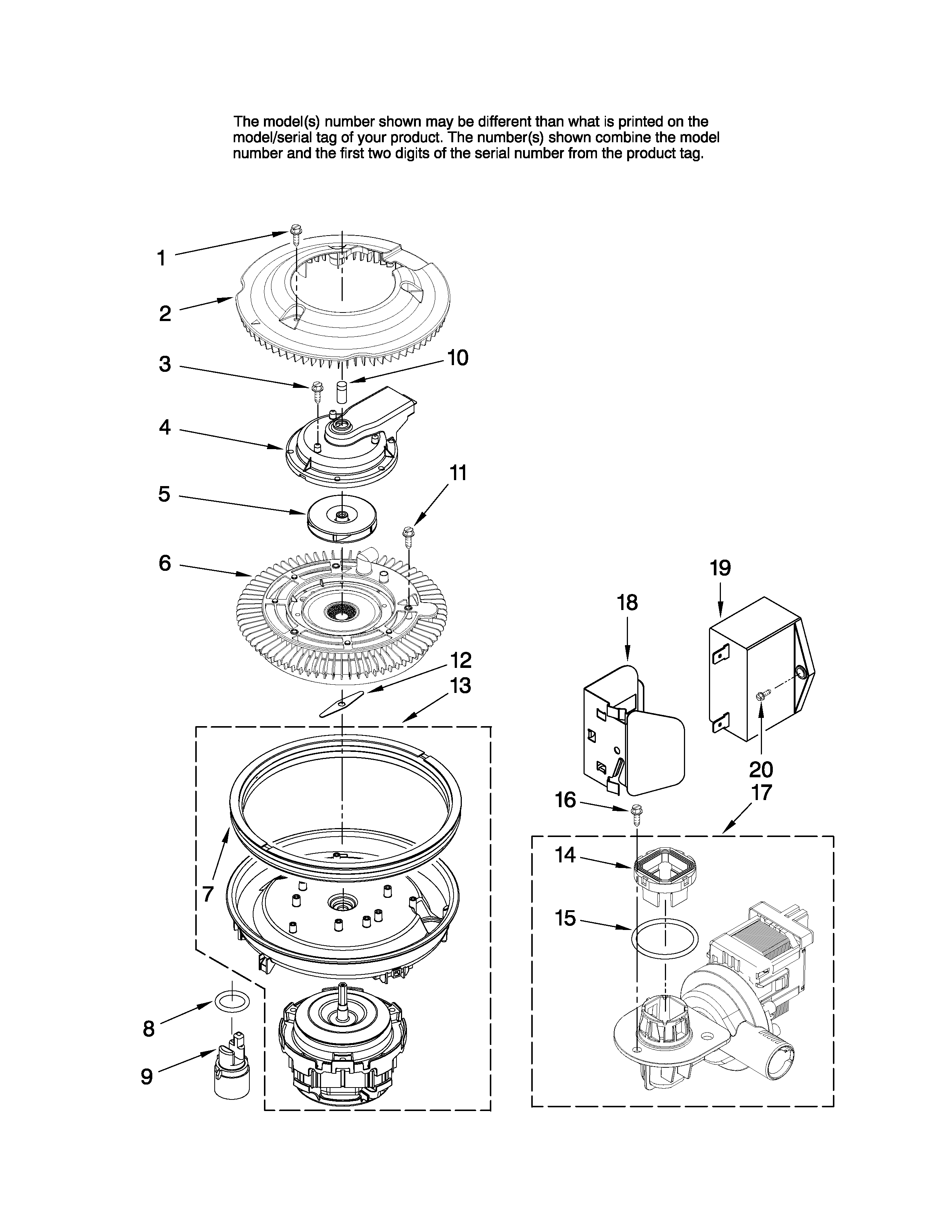 The model(s) number shown may be different than what is printed on the model/serial tag of your product. The number(s) shown combine the model number and the first two digits of the serial number from the product tag.

1
2
3
10
4
11
5
6
12
13
7
8
9
19
18
20
16
17
14
15