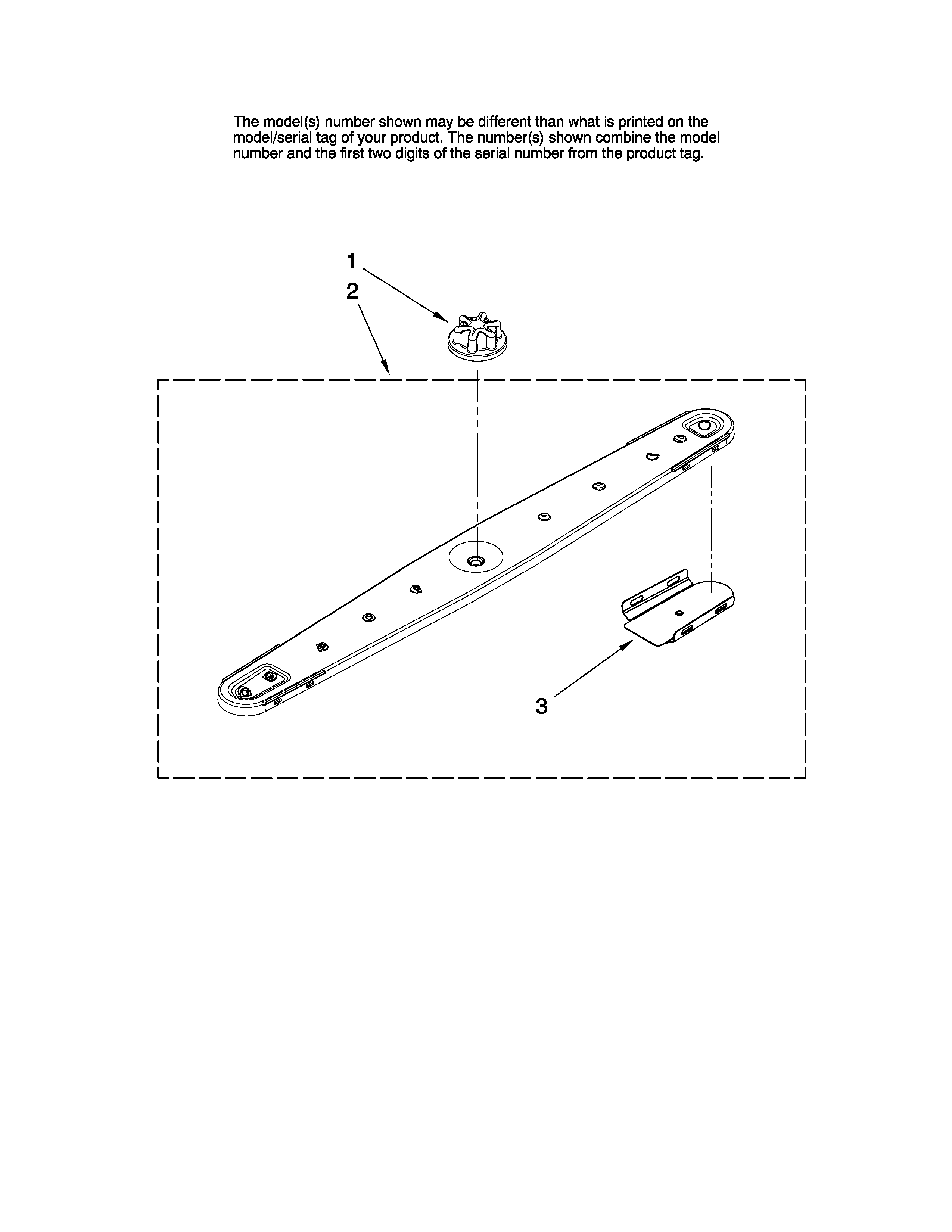 The model(s) number shown may be different than what is printed on the model/serial tag of your product. The number(s) shown combine the model number and the first two digits of the serial number from the product tag.

1
2
3