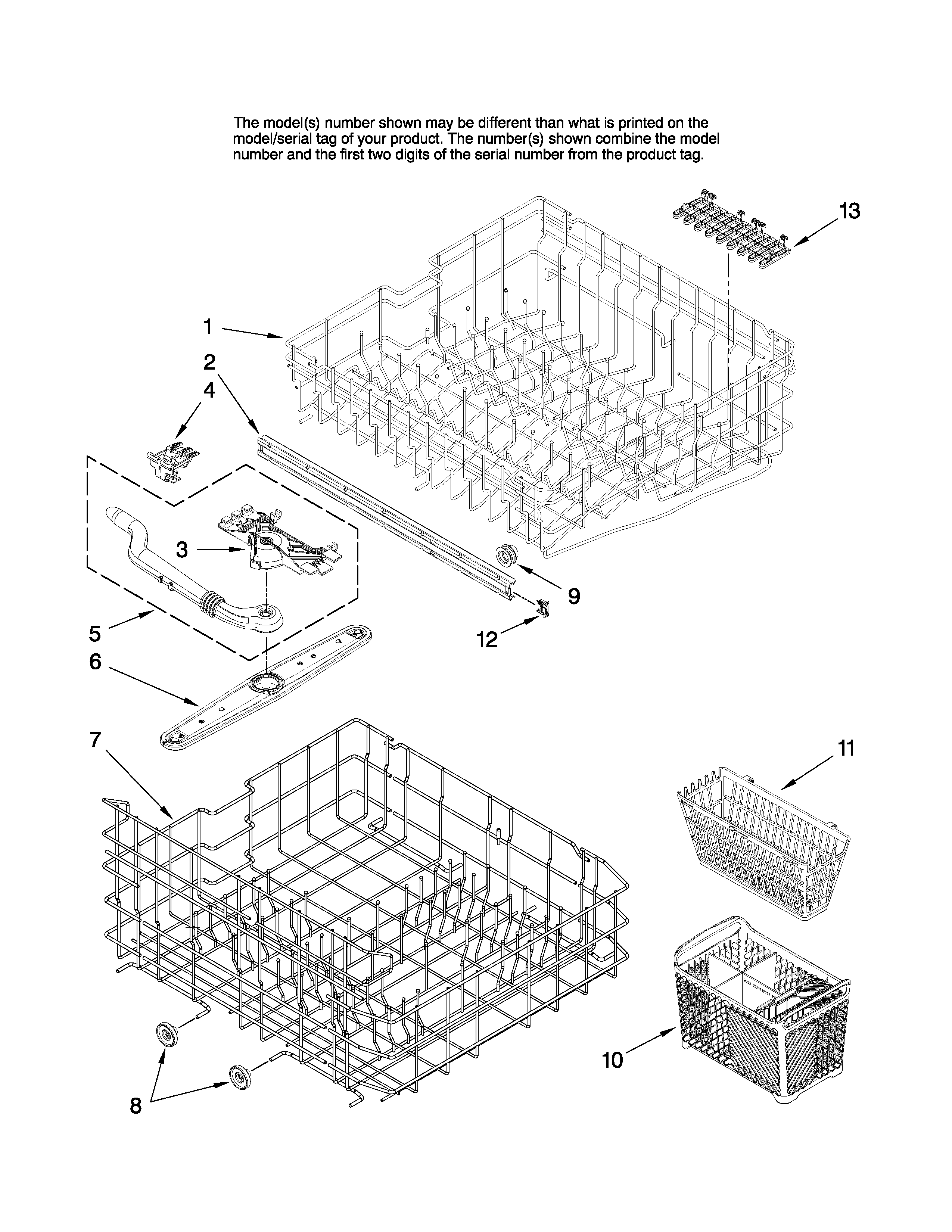 The model(s) number shown may be different than what is printed on the model/serial tag of your product. The number(s) shown combine the model number and the first two digits of the serial number from the product tag.

13
1
2
4
3
9
5
12
6
7
11
10
8