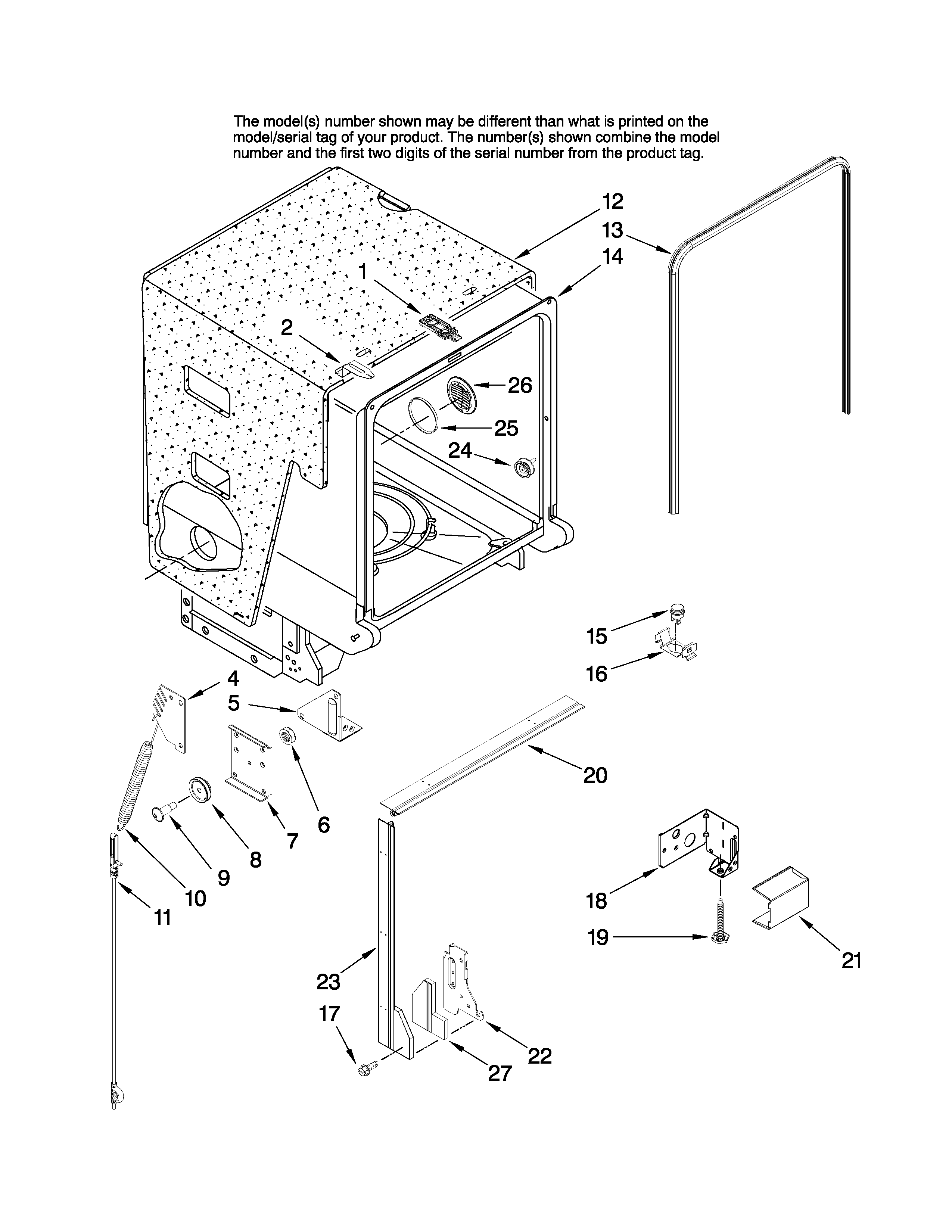 The model(s) number shown may be different than what is printed on the model/serial tag of your product. The number(s) shown combine the model number and the first two digits of the serial number from the product tag.

12
13
14
1
2
26
25
24
15
16
4
5
6
7
8
9
10
11
20
18
19
21
23
17
22
27