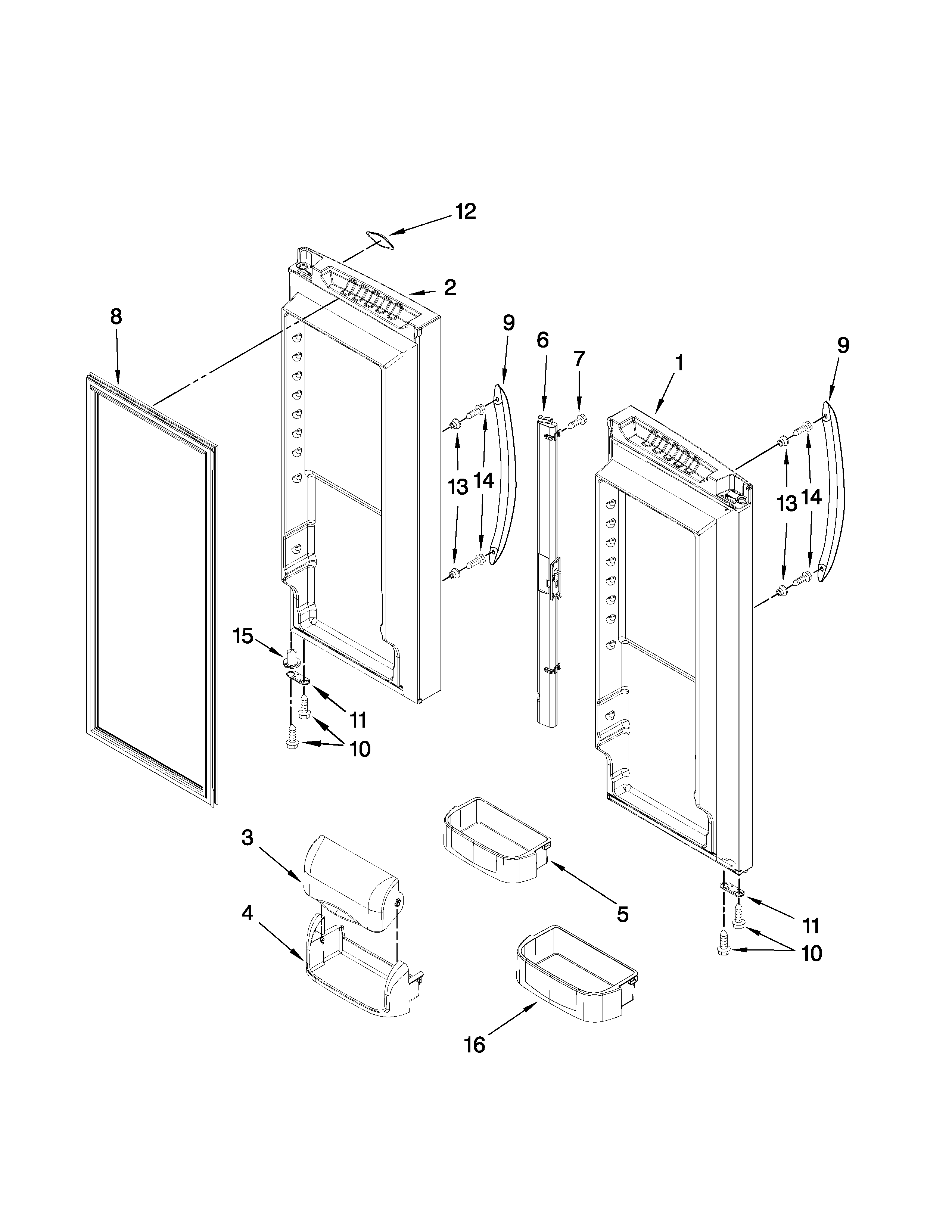 12
2
8
9
6
7
1
9
13
14
13
14
15
11
10
3
4
5
11
10
16