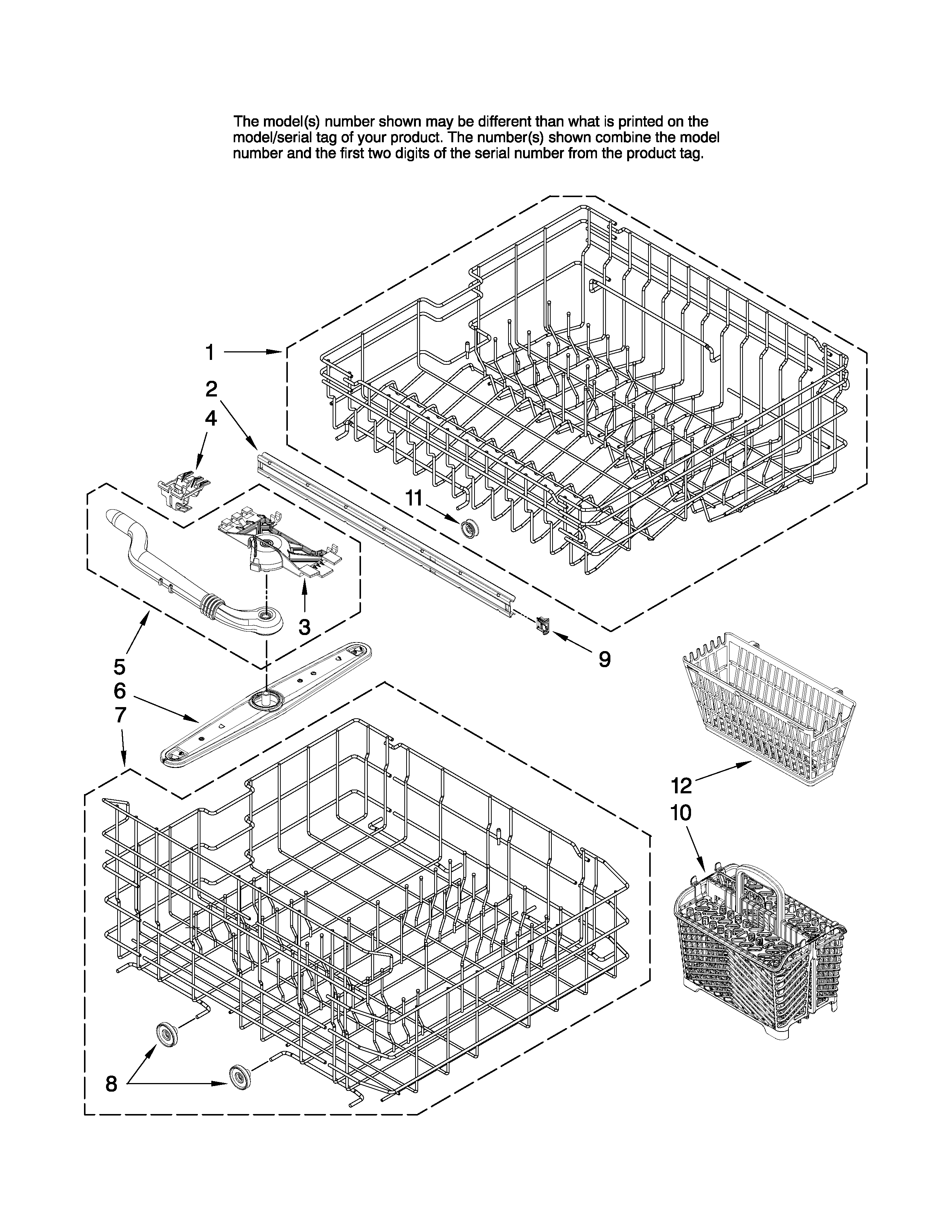 The model(s) number shown may be different than what is printed on the model/serial tag of your product. The number(s) shown combine the model number and the first two digits of the serial number from the product tag.

1
2
4
11
3
9
5
6
7
12
10
8