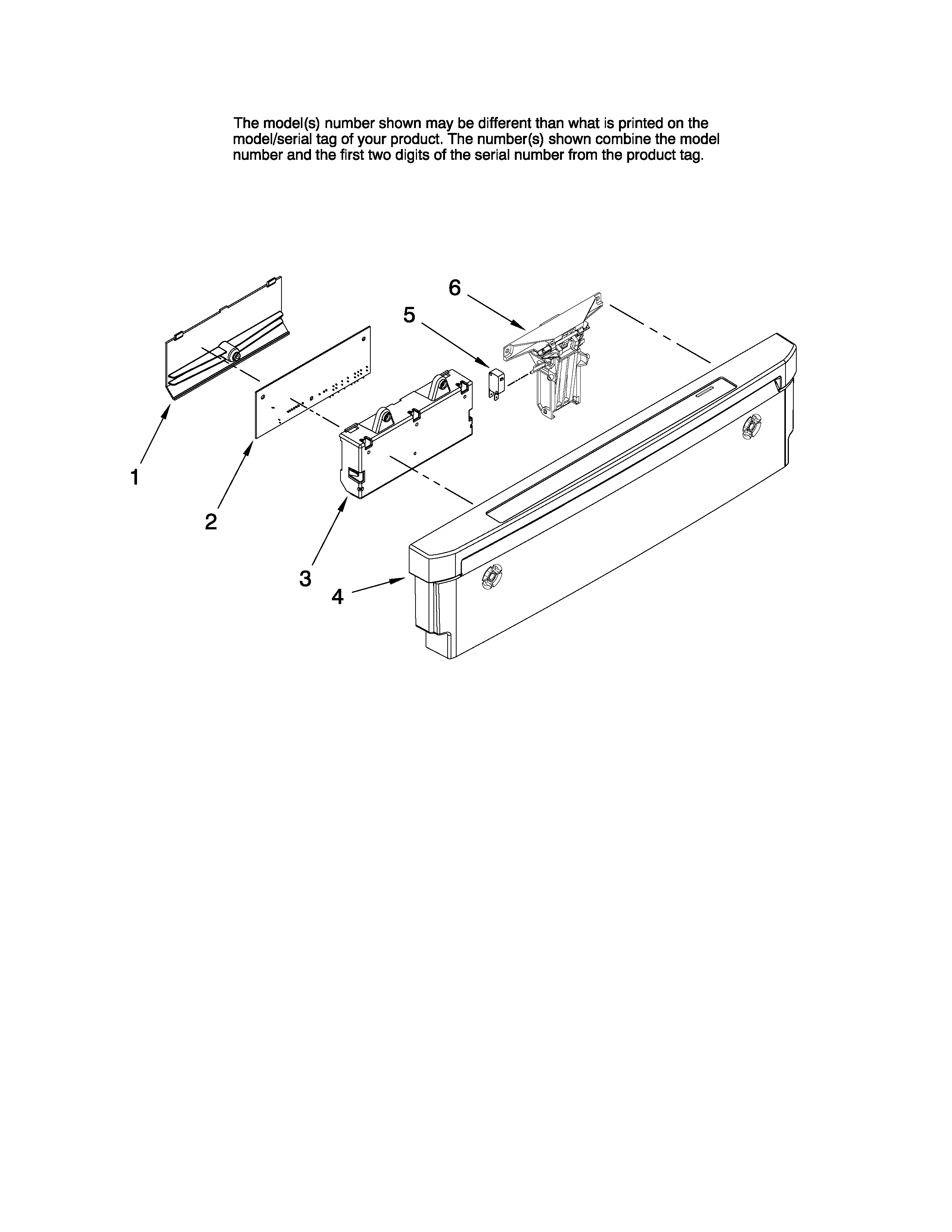 The model(s) number shown may be different than what is printed on the model/serial tag of your product. The number(s) shown combine the model number and the first two digits of the serial number from the product tag.

6

5

1

2

3

4