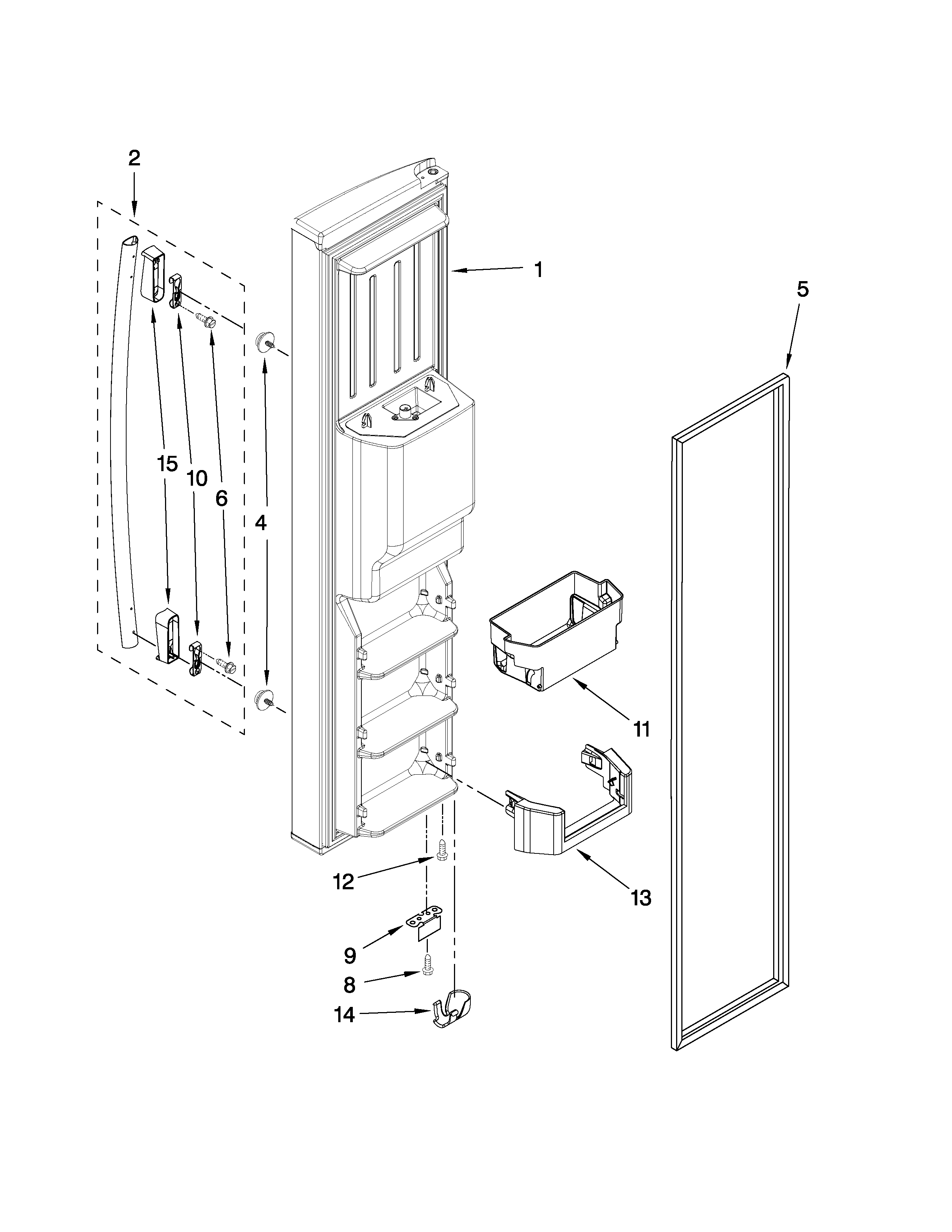 2

1

5

15

10

6

4

11

12

13

9

8

14