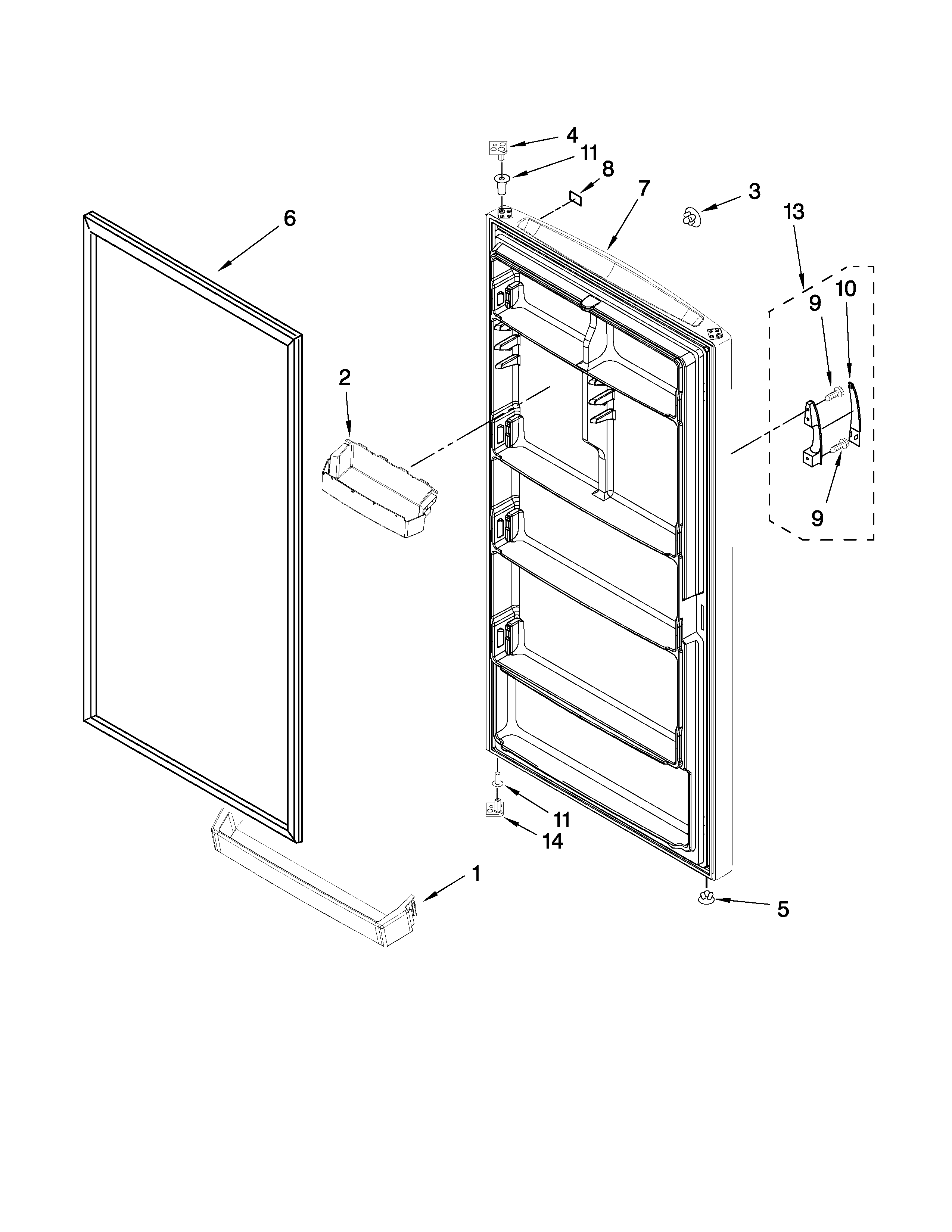 4
11
8
7
3
13
6
9
10
2
9
11
14
1
5