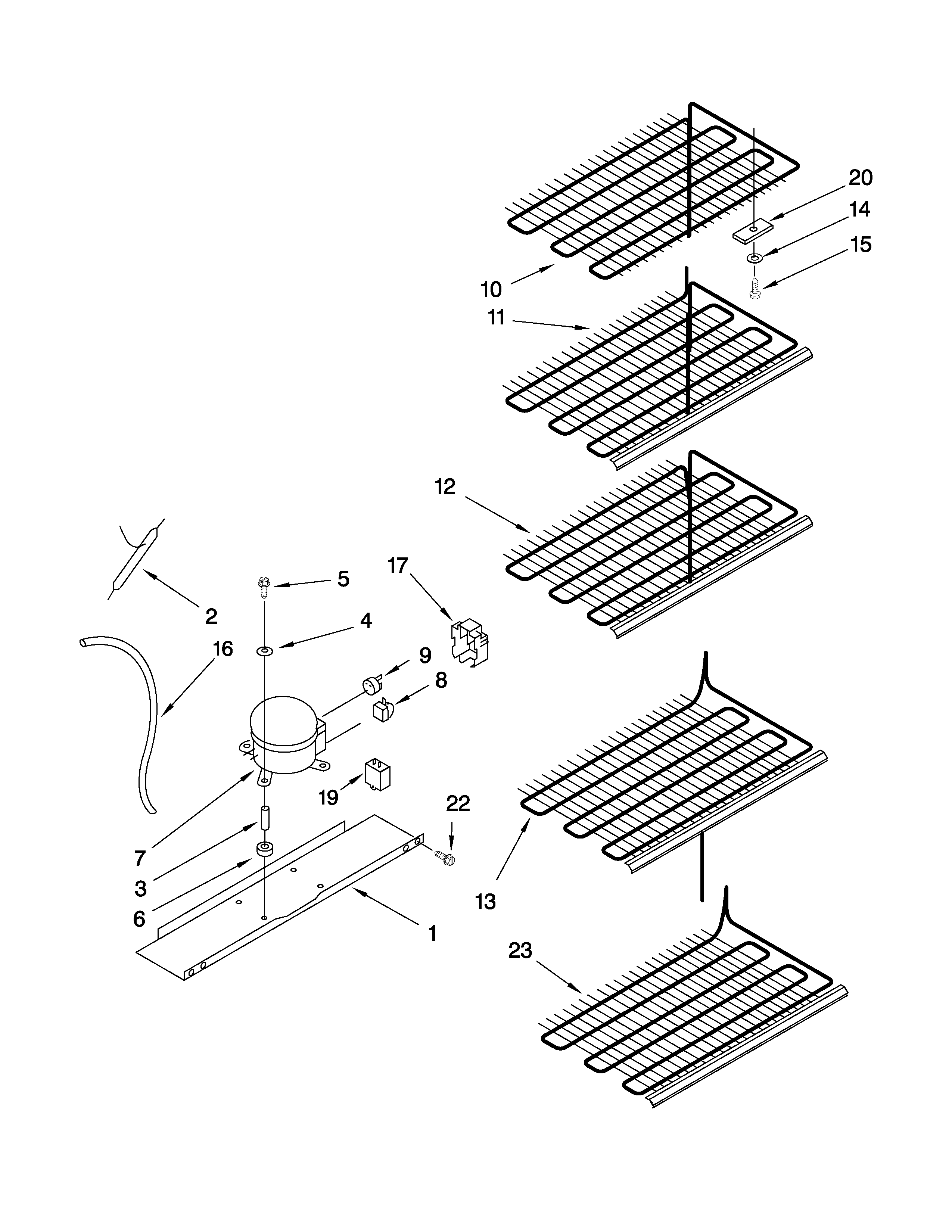 20
14
15
10
11
12
17
5
2
4
16
9
8
19
22
7
3
6
1
13
23