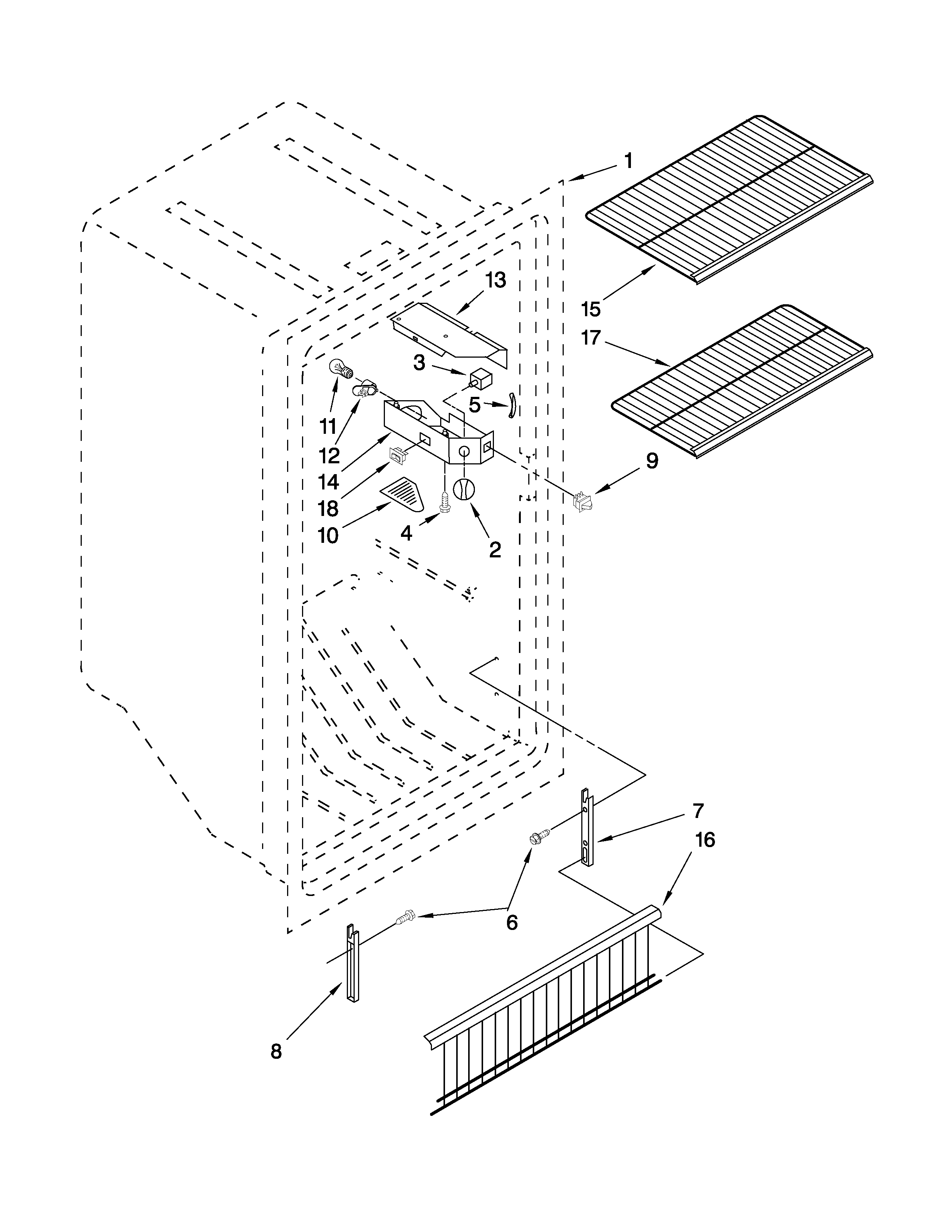 1
13
15
17
3
5
11
12
14
18
10
4
2
9
7
16
6
8