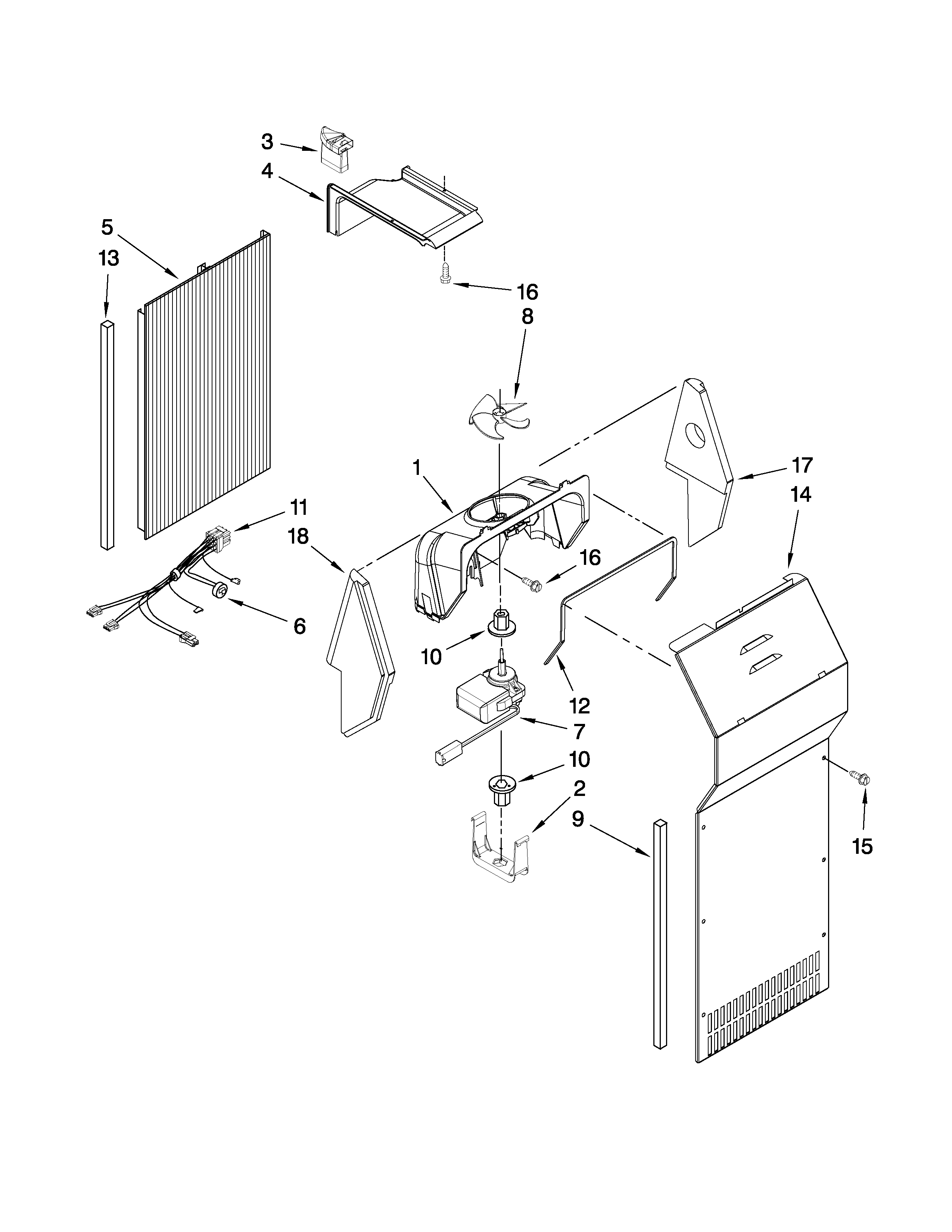 3
4
5
13
16
8
1
17
14
11
18
16
6
10
12
7
10
2
9
15