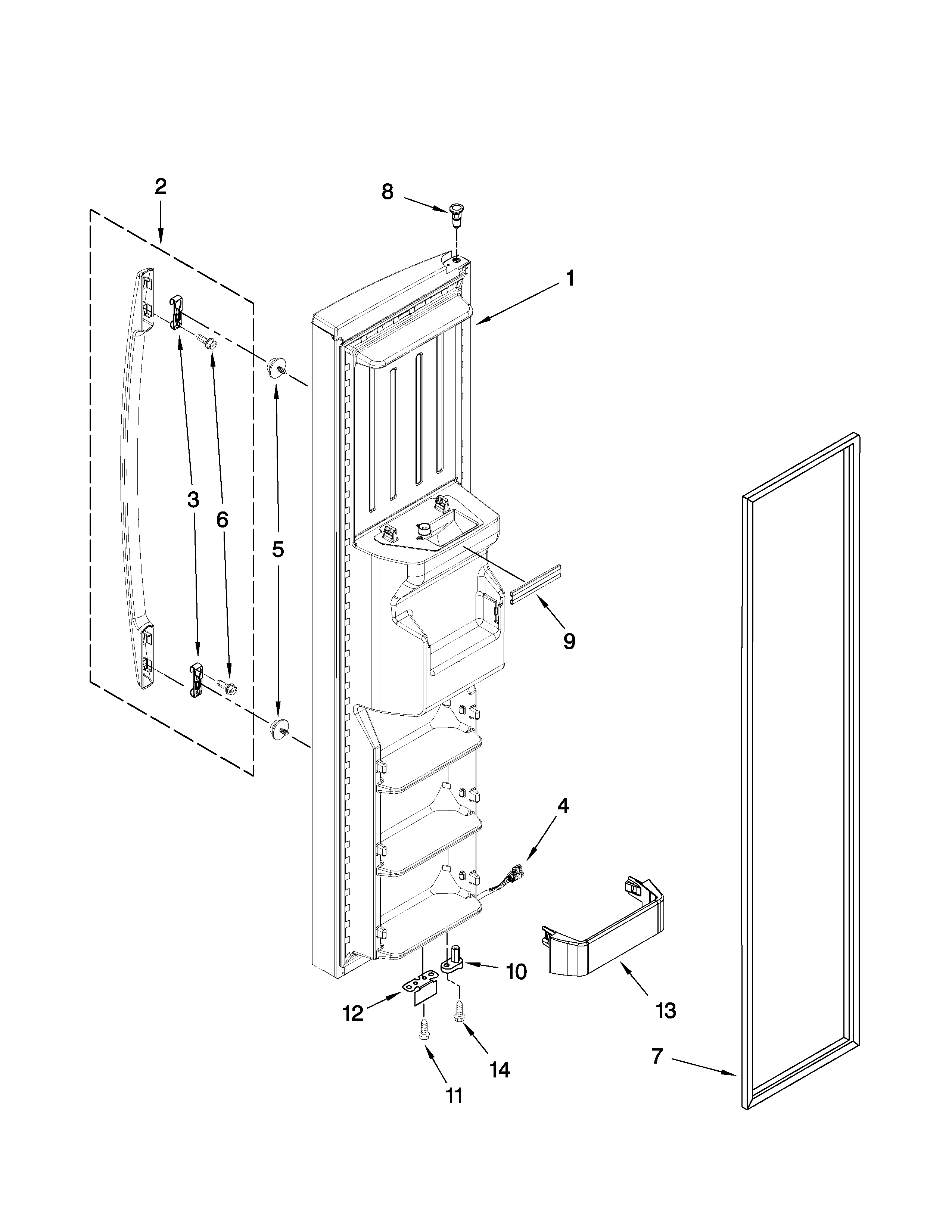 2
8
1
3
6
5
9
4
10
12
13
14
11
7