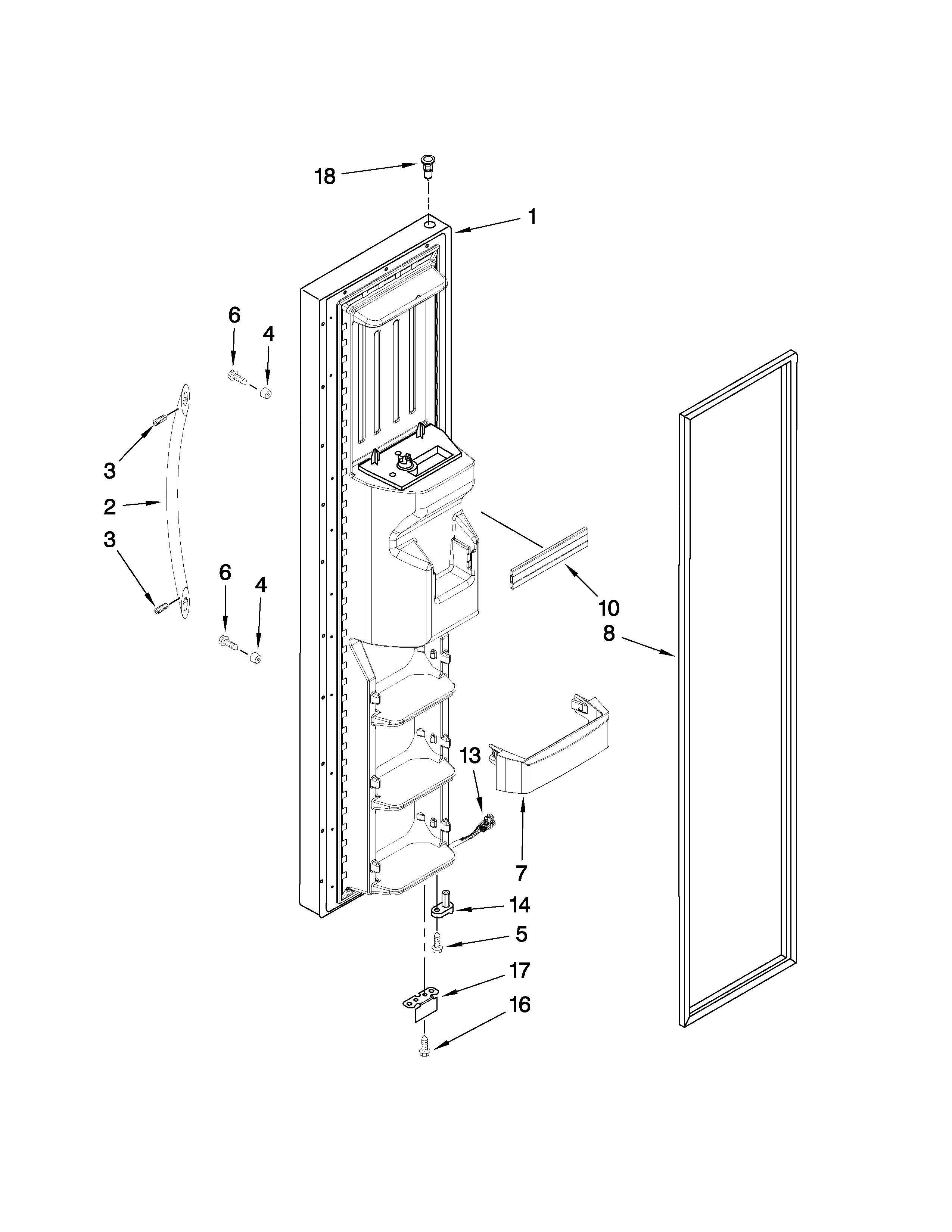 18
1
6
4
3
2
3
6
4
10
8
13
7
14
5
17
16