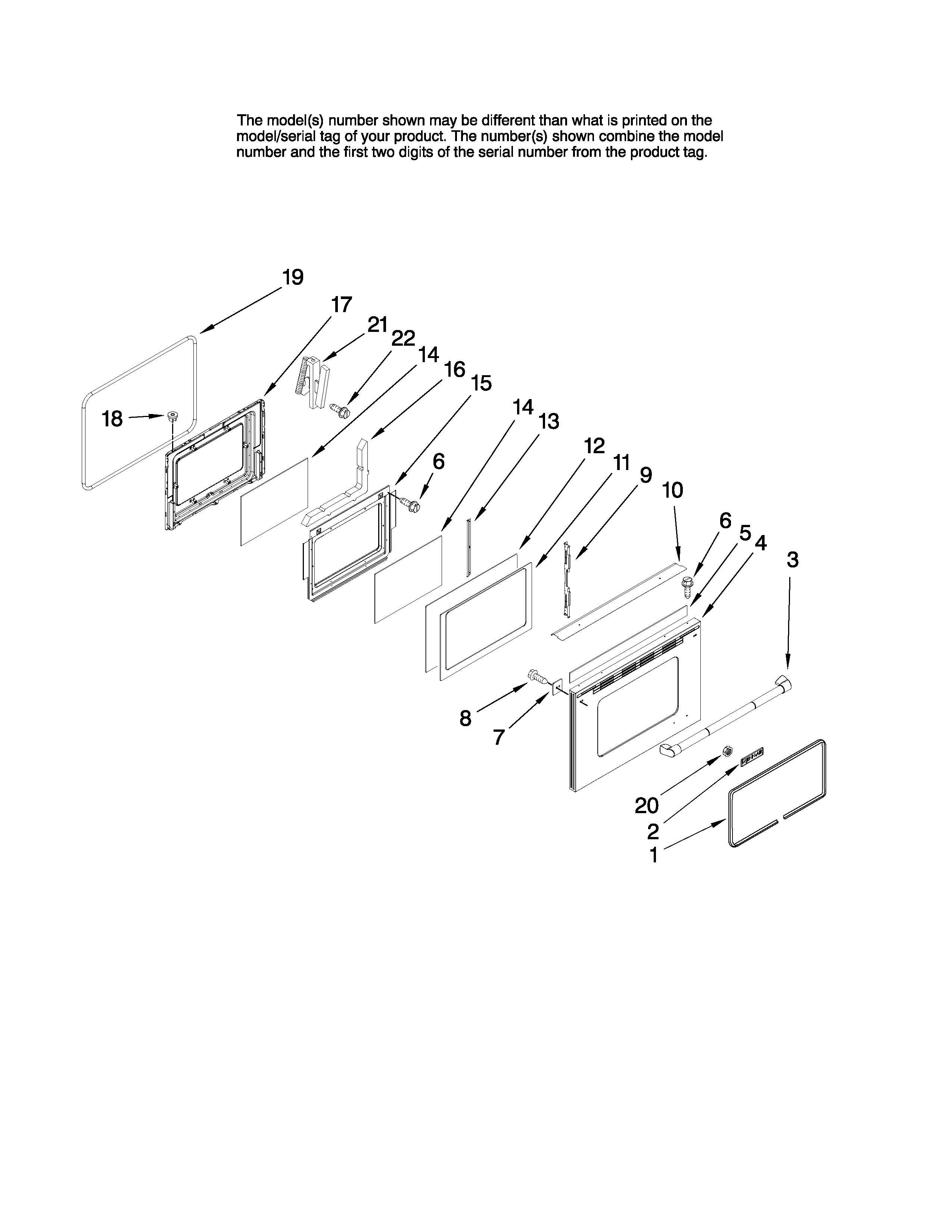 The model(s) number shown may be different than what is printed on the model/serial tag of your product. The number(s) shown combine the model number and the first two digits of the serial number from the product tag.

19
17
21
22
14
16
15
18
6
14
13
12
11
9
10
6
5
4
3
8
7
20
2
1