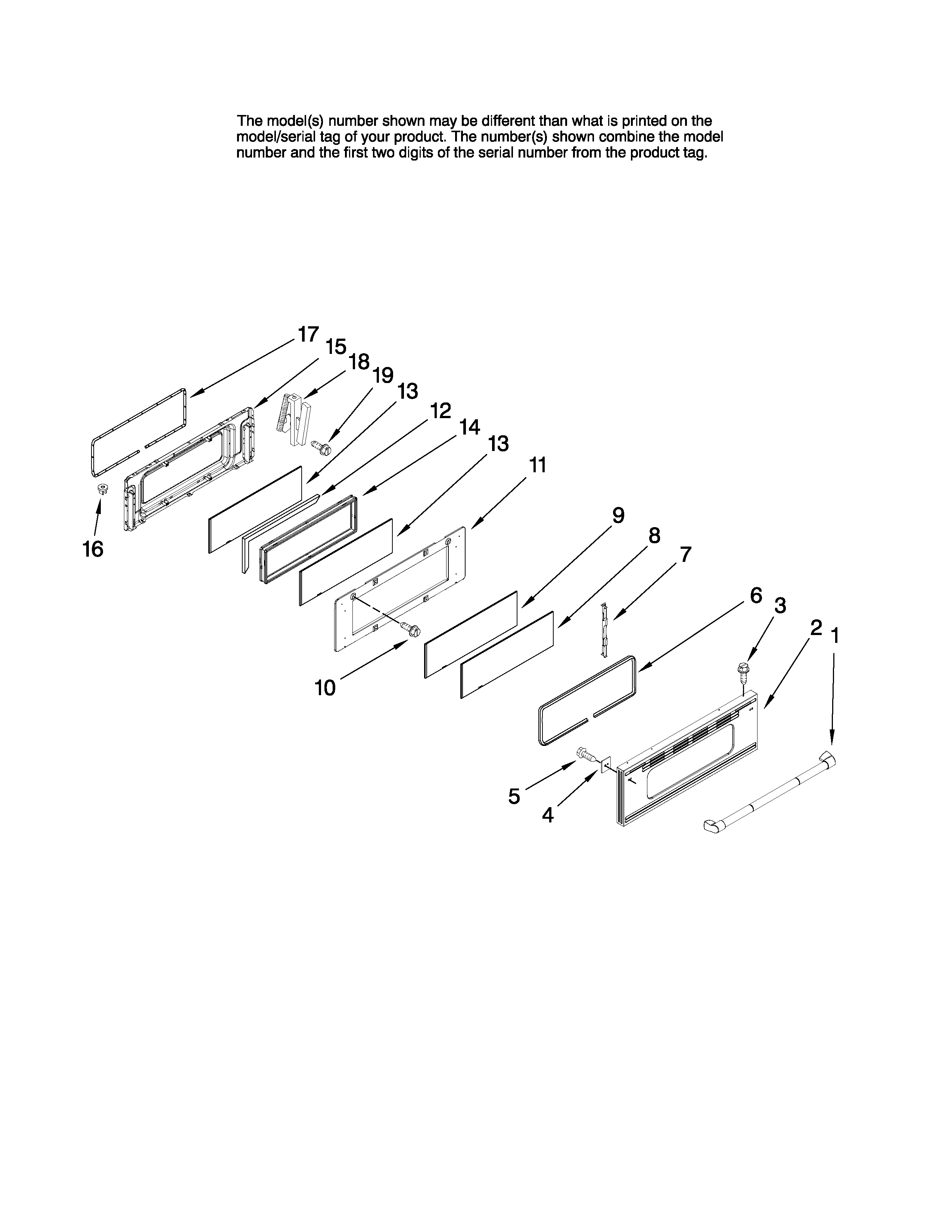 The model(s) number shown may be different than what is printed on the model/serial tag of your product. The number(s) shown combine the model number and the first two digits of the serial number from the product tag.

17
15
18
19
13
12
14
13
11
16
9
8
7
6
3
2
1
10
5
4