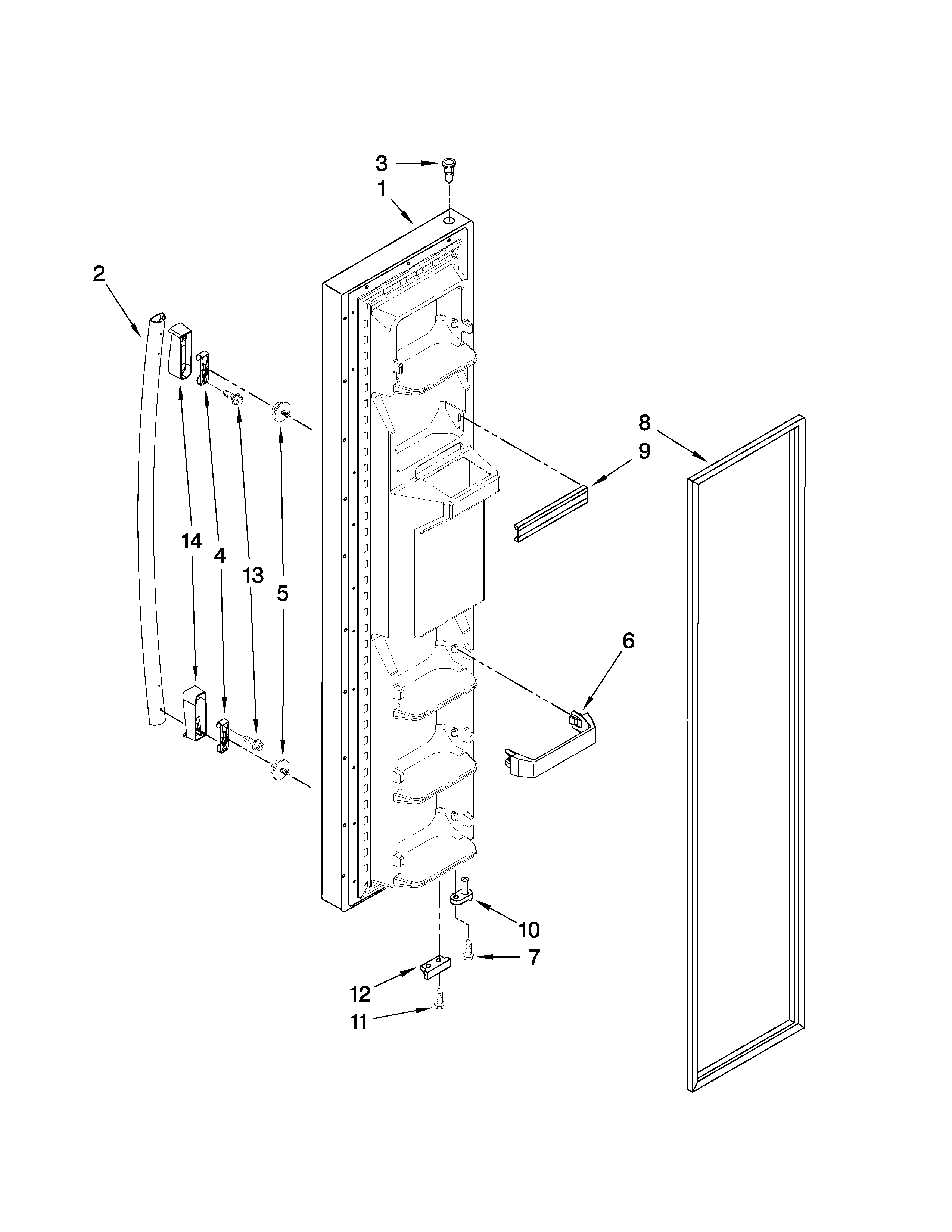 3
1
2
8
9
14
4
13
5
6
10
7
12
11