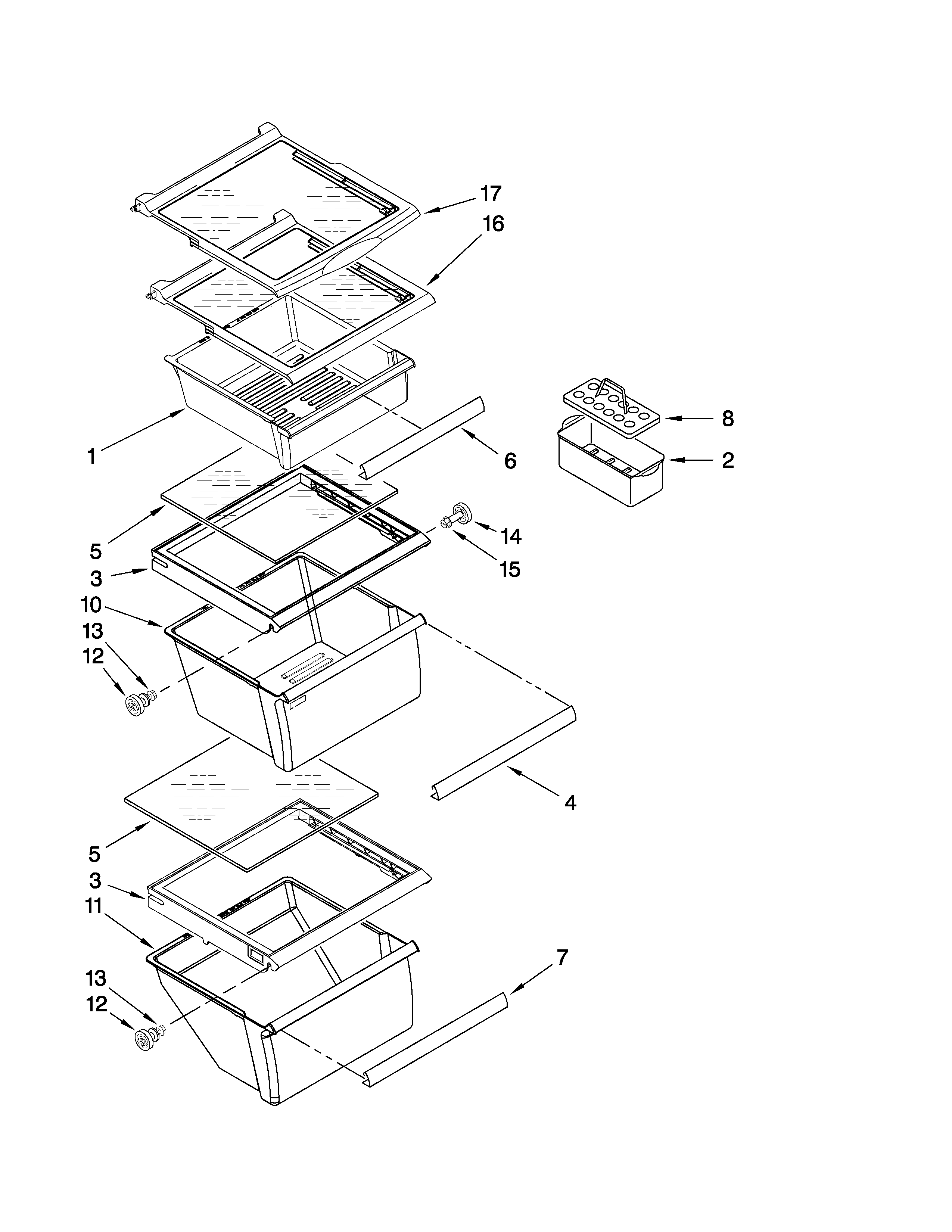 17
16
8
1
6
2
5
14
3
15
10
13
12
4
5
3
11
7
13
12