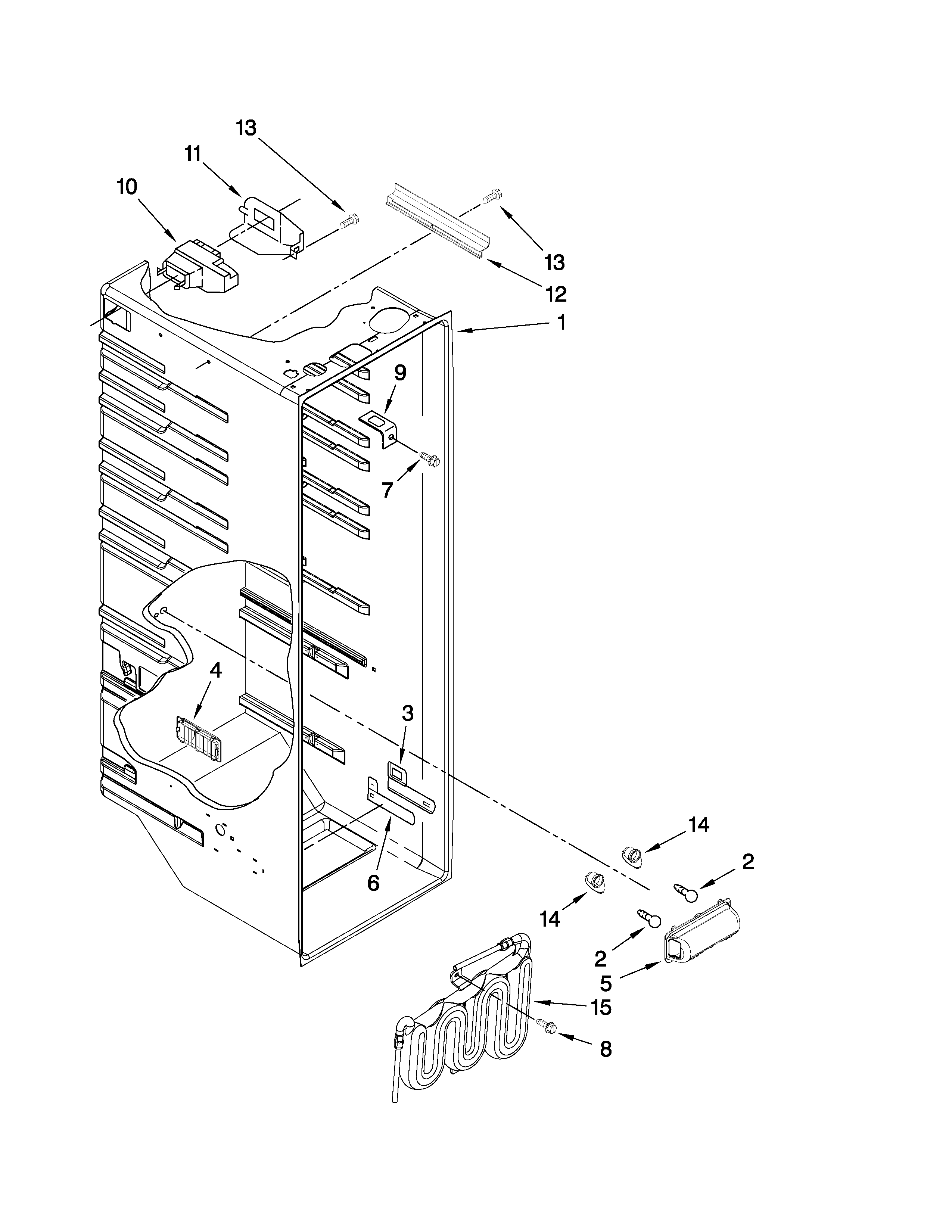 13
11
10
13
12
1
9
7
4
3
6
14
2
14
2
5
15
8