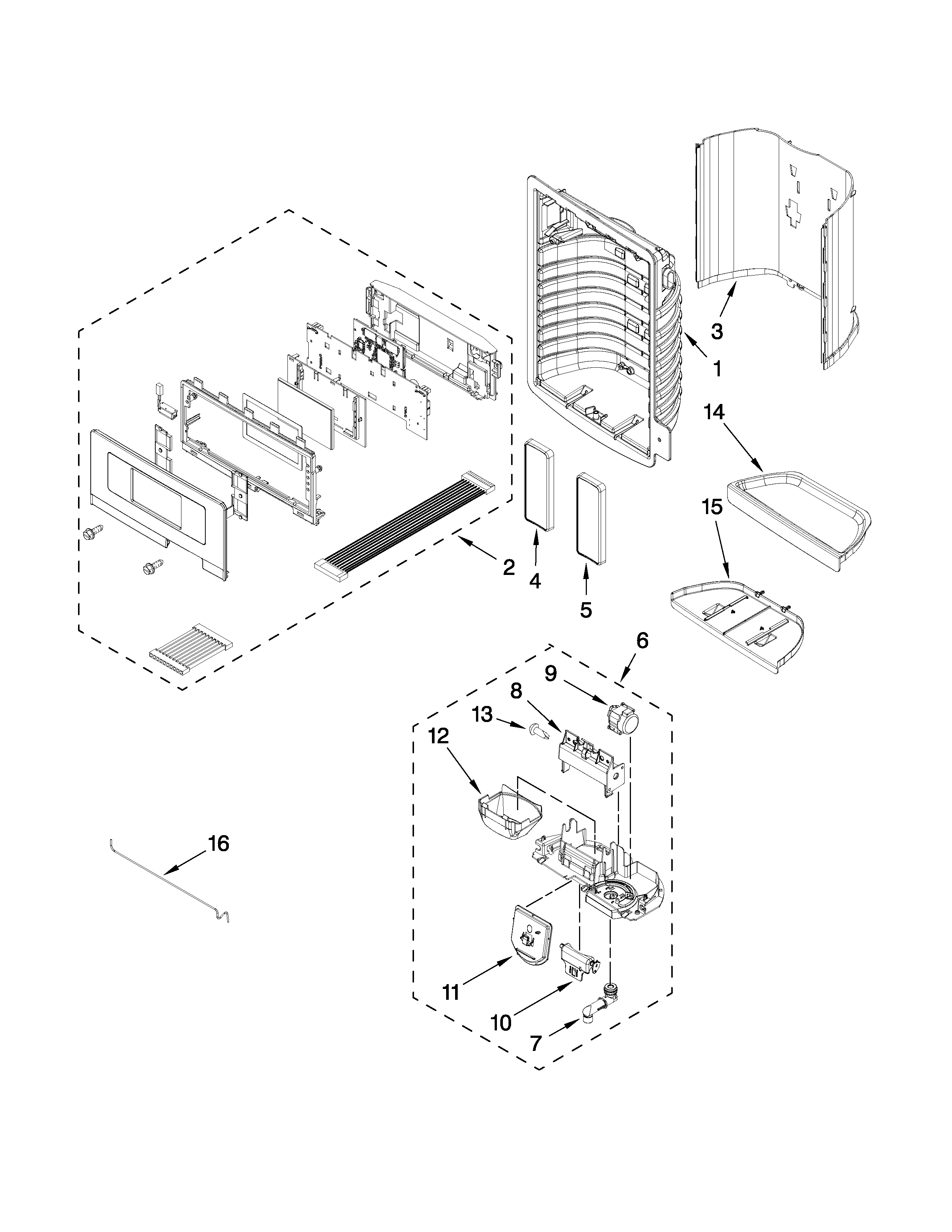 3
1
14
15
2
4
5
6
9
8
13
12
16
11
10
7