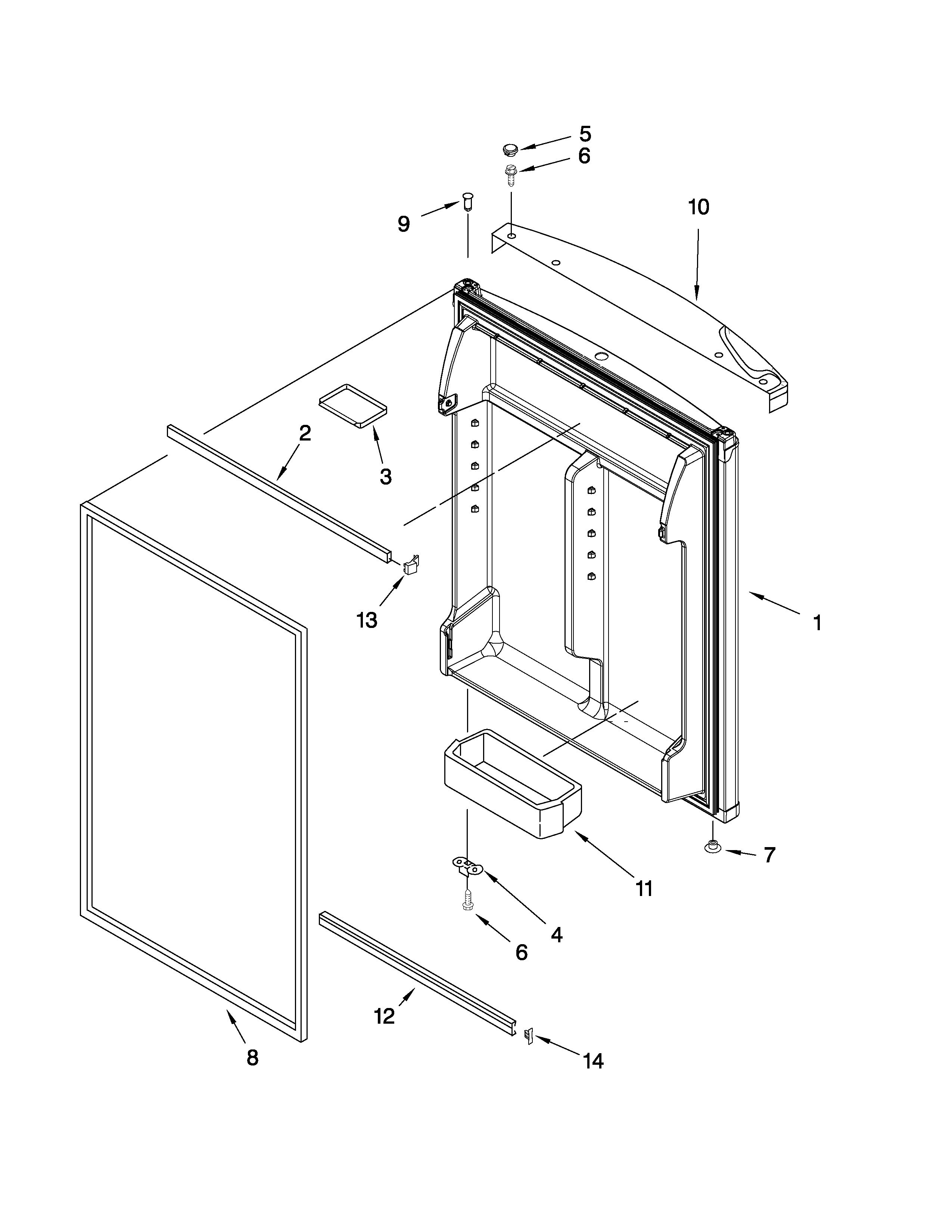 5
6
9
10
2
3
13
1
7
11
4
6
12
8
14