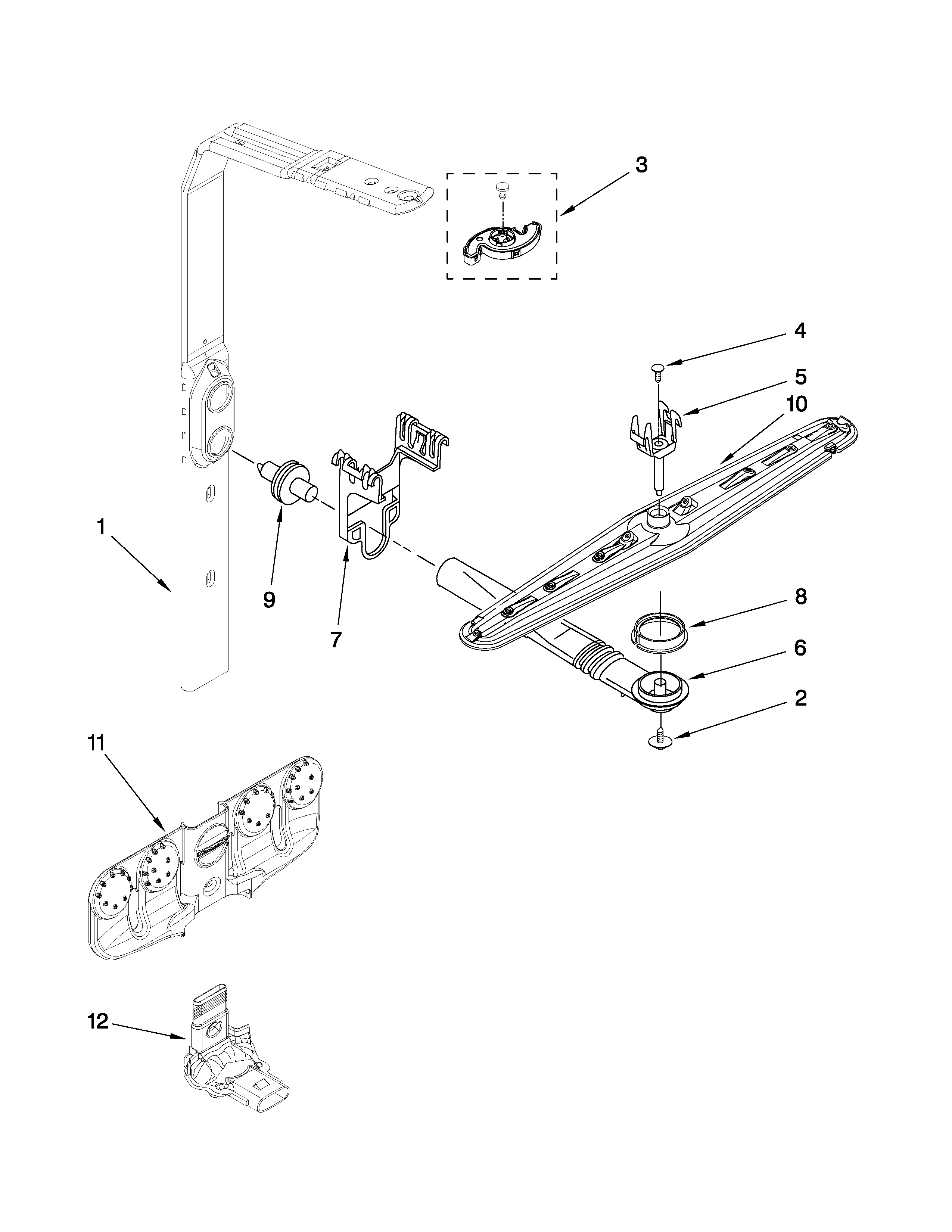 3

4

5

10

1

9

7

8

6

2

11

12