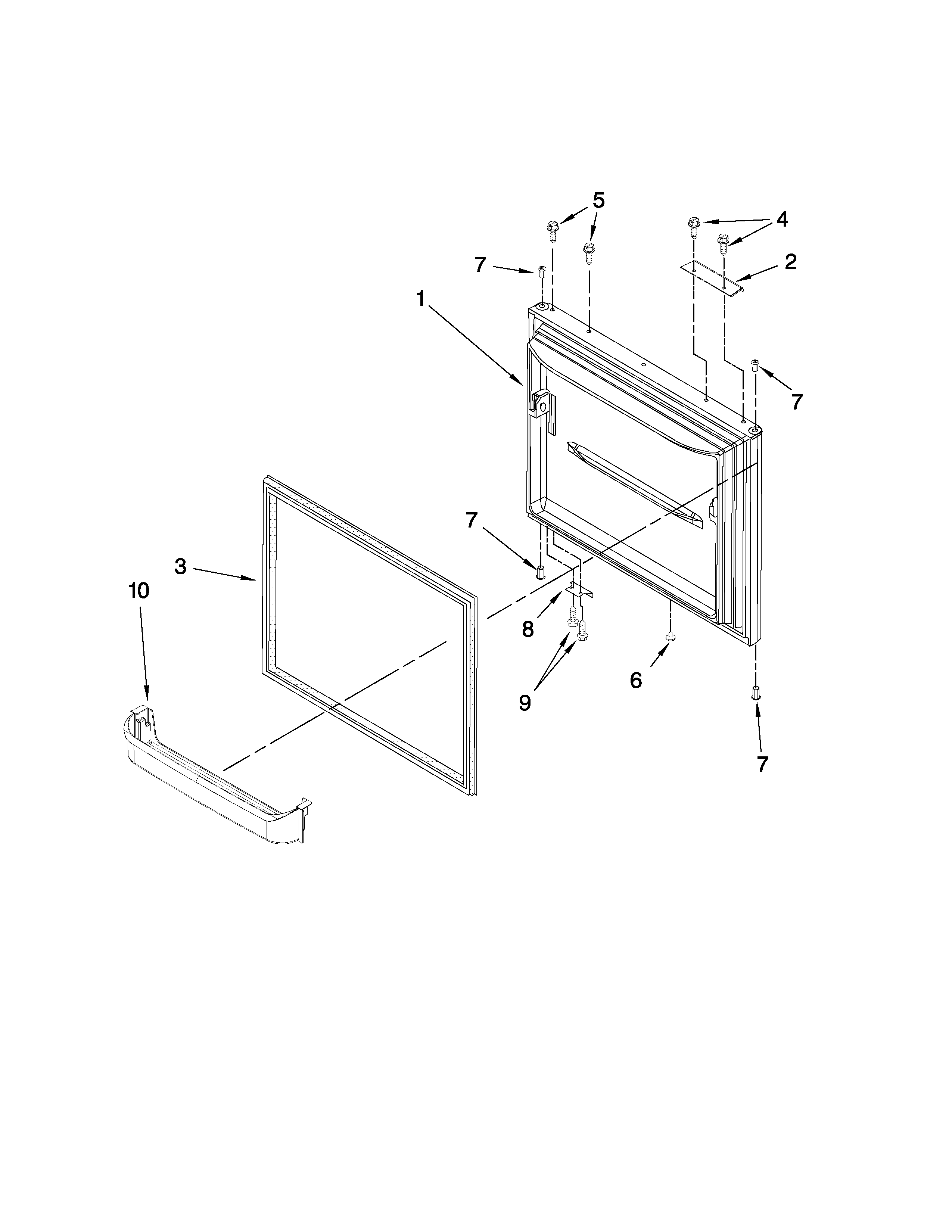 5
4
7
2
1
7
7
3
10
8
9
6
7