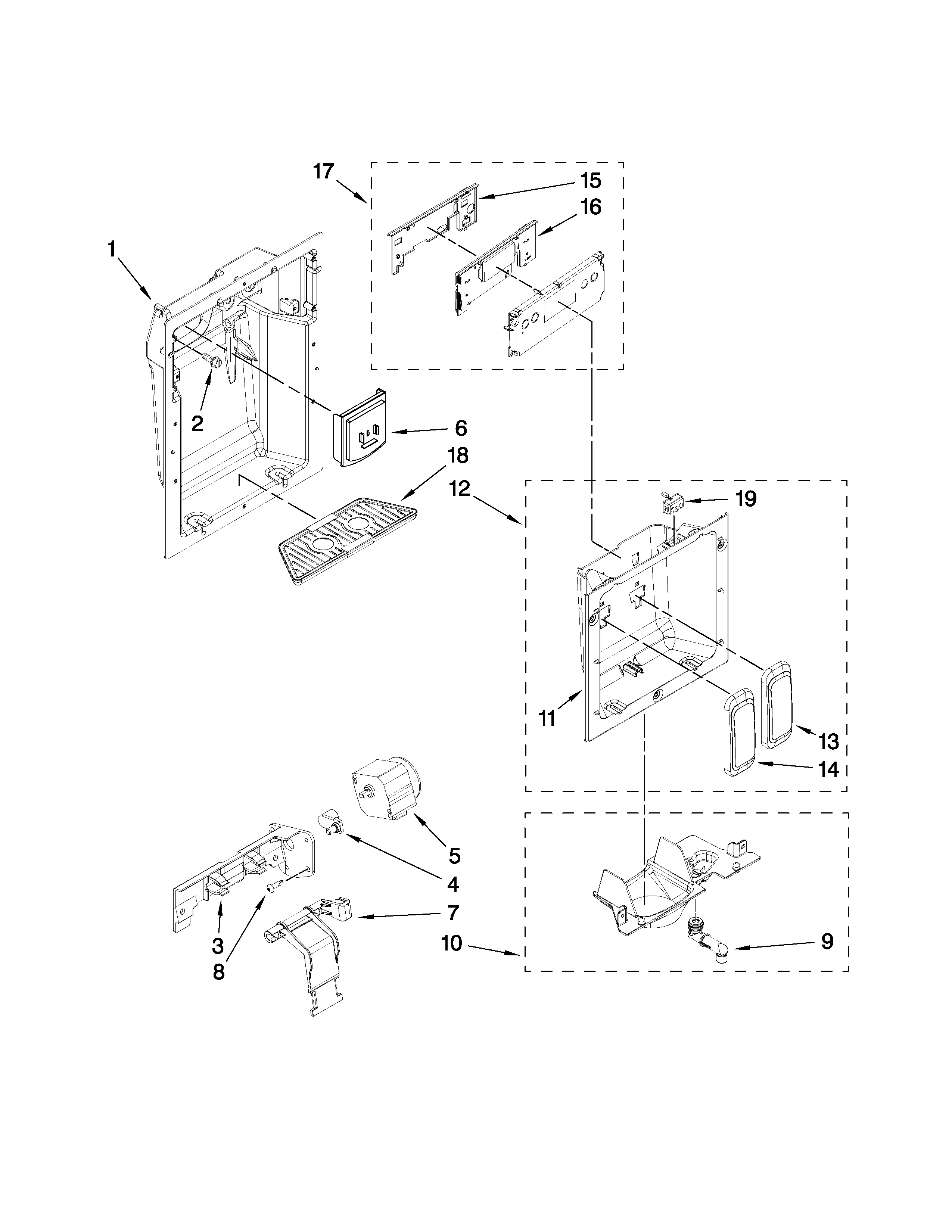 17
15
16
1
2
6
18
12
19
11
13
14
5
4
7
3
8
10
9