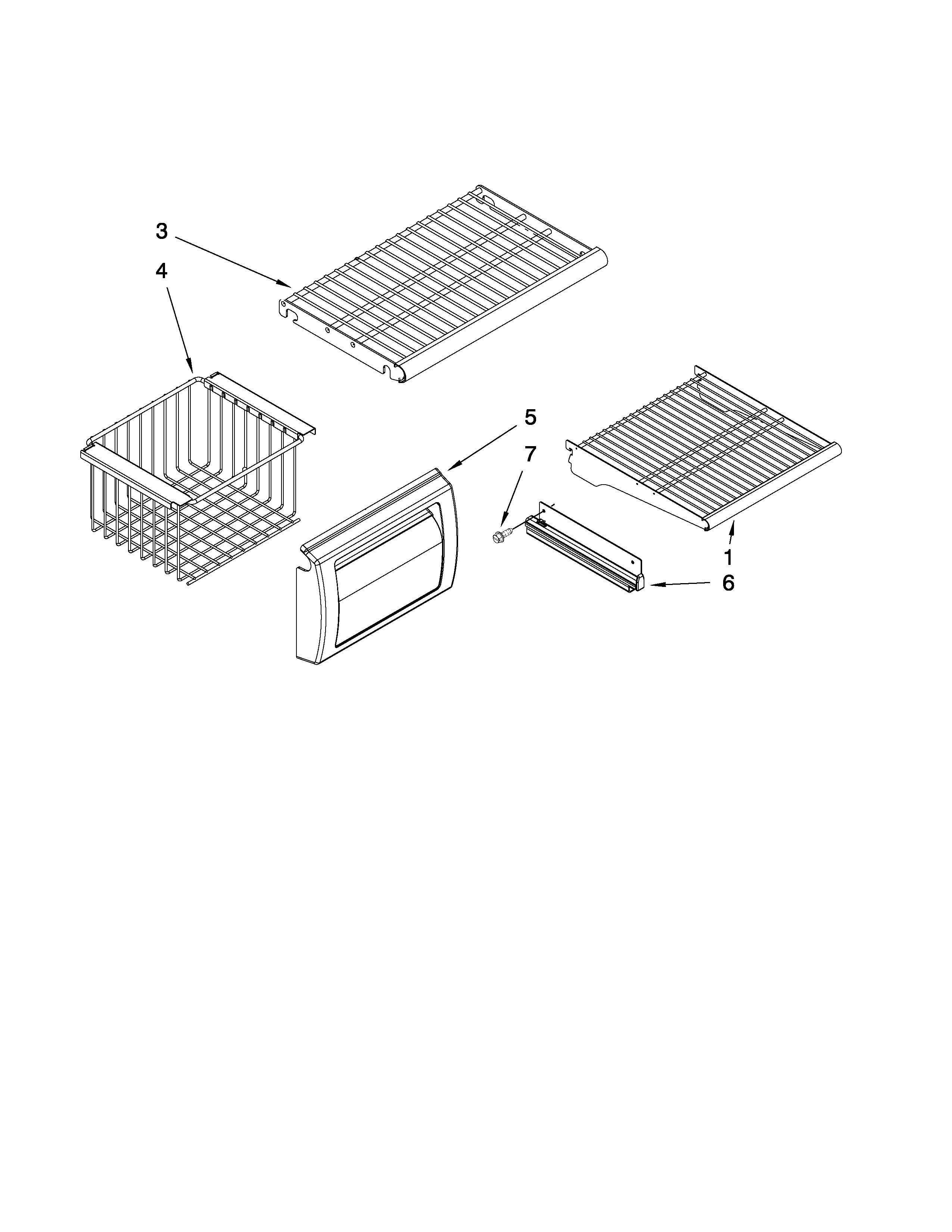 3
4
5
7
1
6