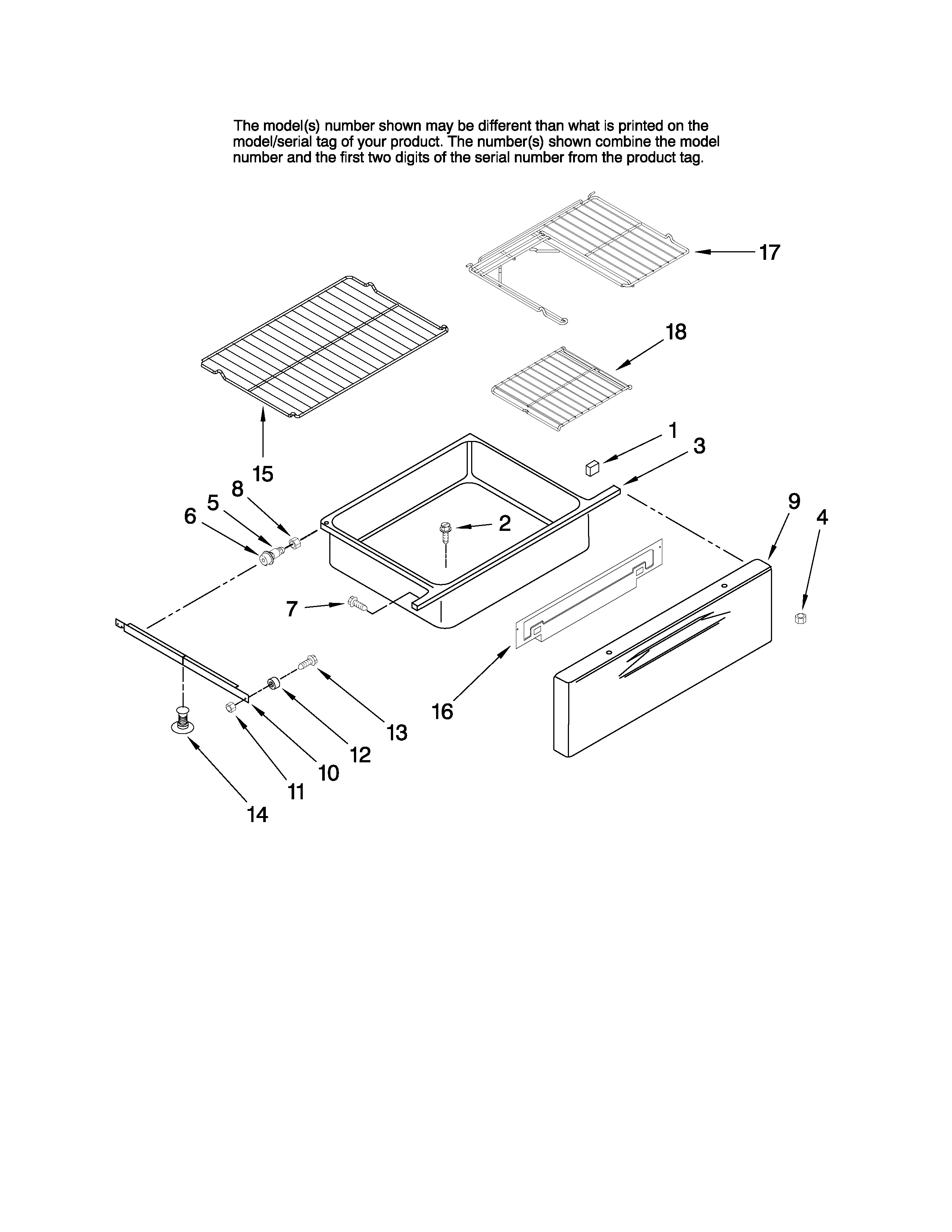 The model(s) number shown may be different than what is printed on the model/serial tag of your product. The number(s) shown combine the model number and the first two digits of the serial number from the product tag.

17

18

15

1

3

8

5

6

2

9

4

7

16

13

12

10

11

14