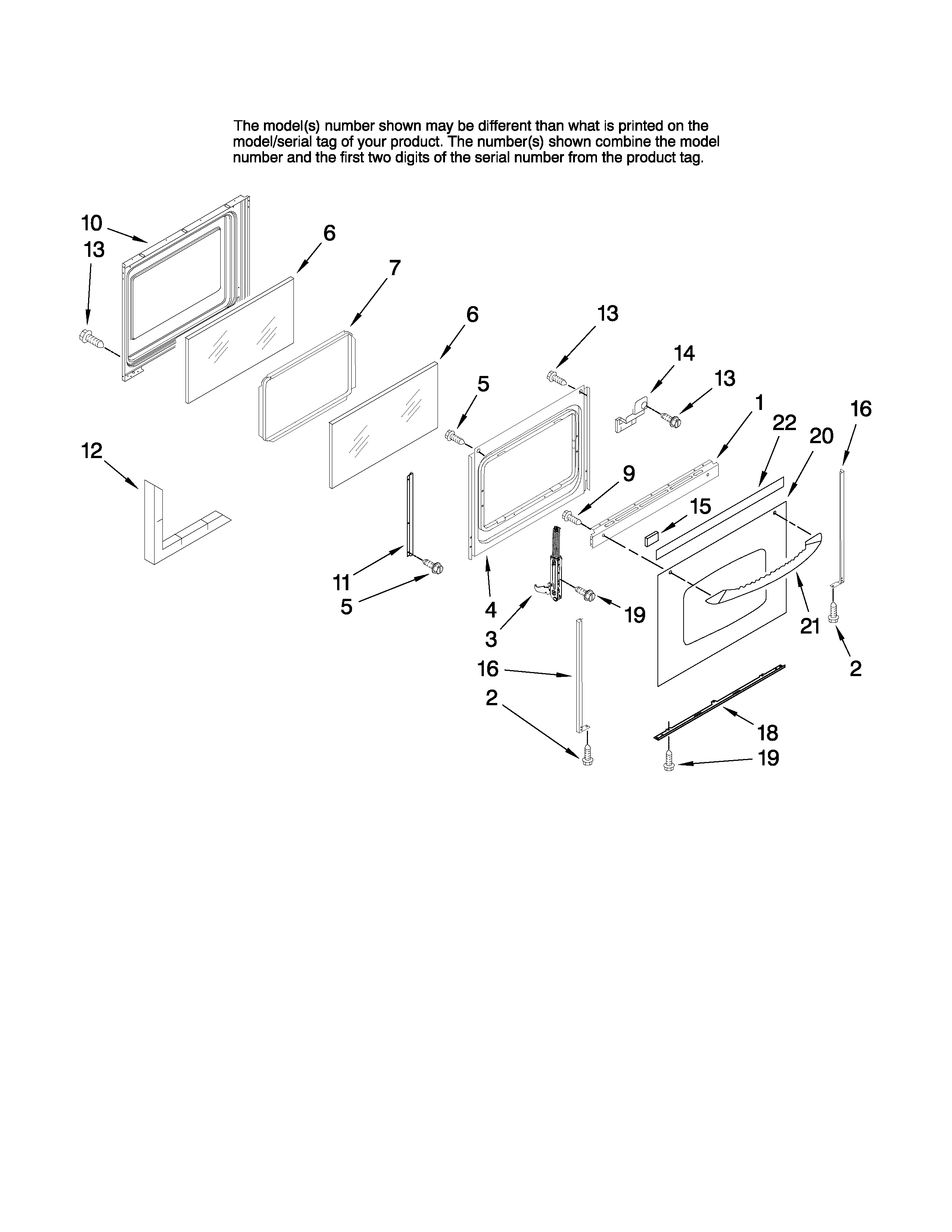 The model(s) number shown may be different than what is printed on the model/serial tag of your product. The number(s) shown combine the model number and the first two digits of the serial number from the product tag.

10
13
6
7
6
13
14
13
5
1
22
20
16
12
9
15
11
5
4
3
19
21
2
16
2
18
19